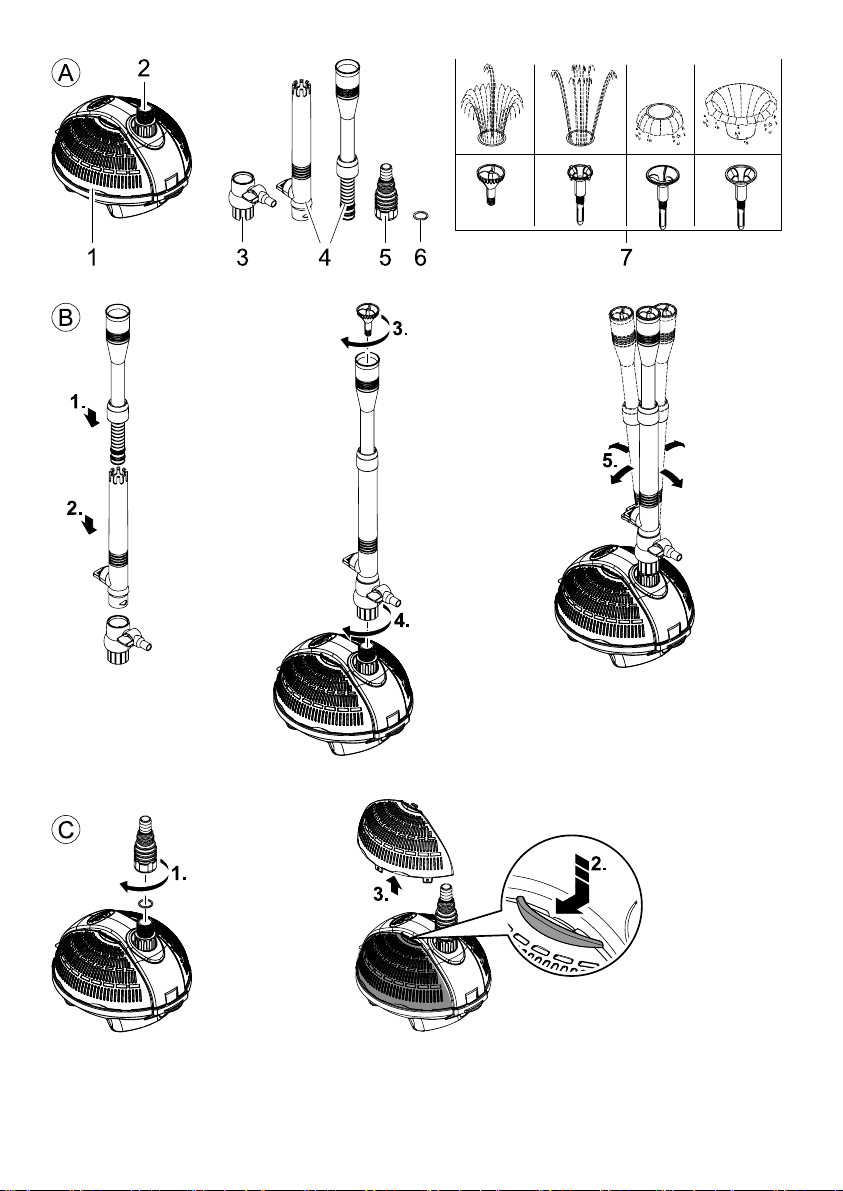 A
2
1
3
4
5
6
7
B
1.
2.
3.
4.
5.
C
1.
2.
3.