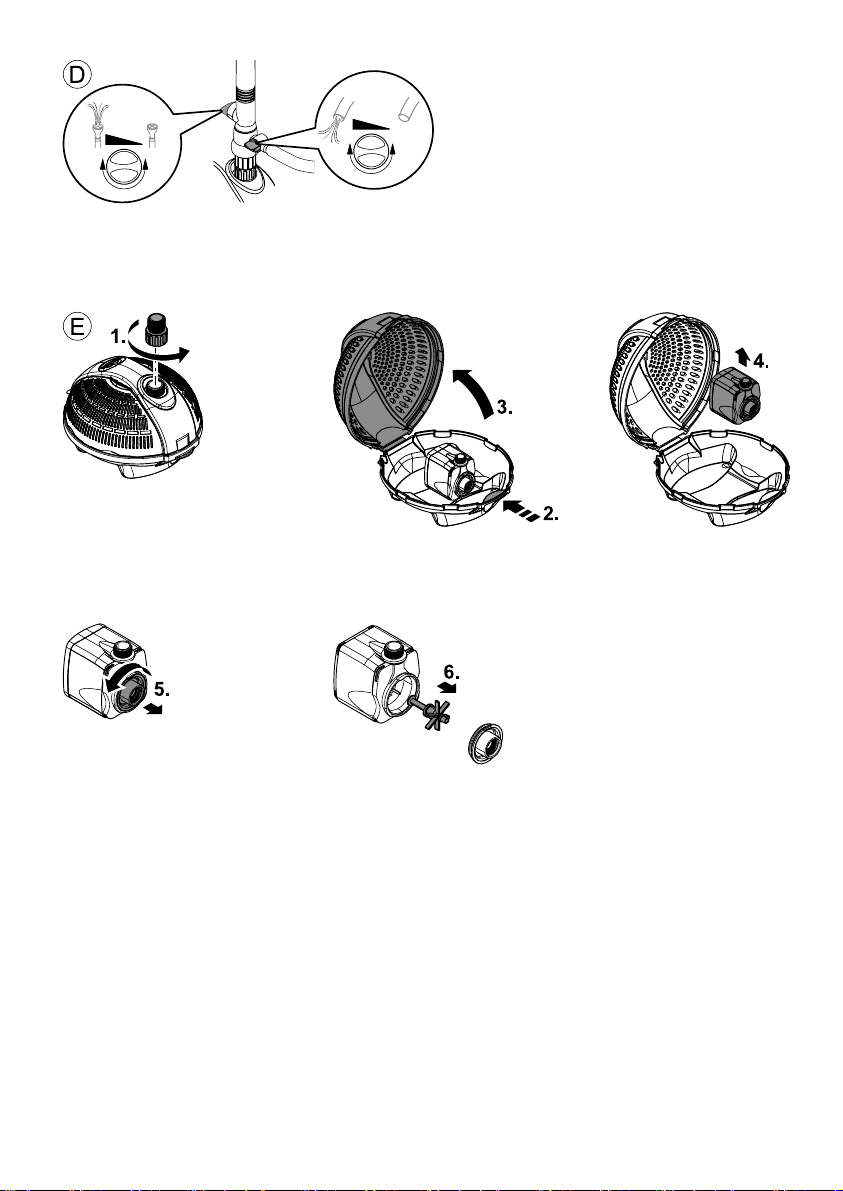 D

E

1.

3.

2.

4.

5.

6.