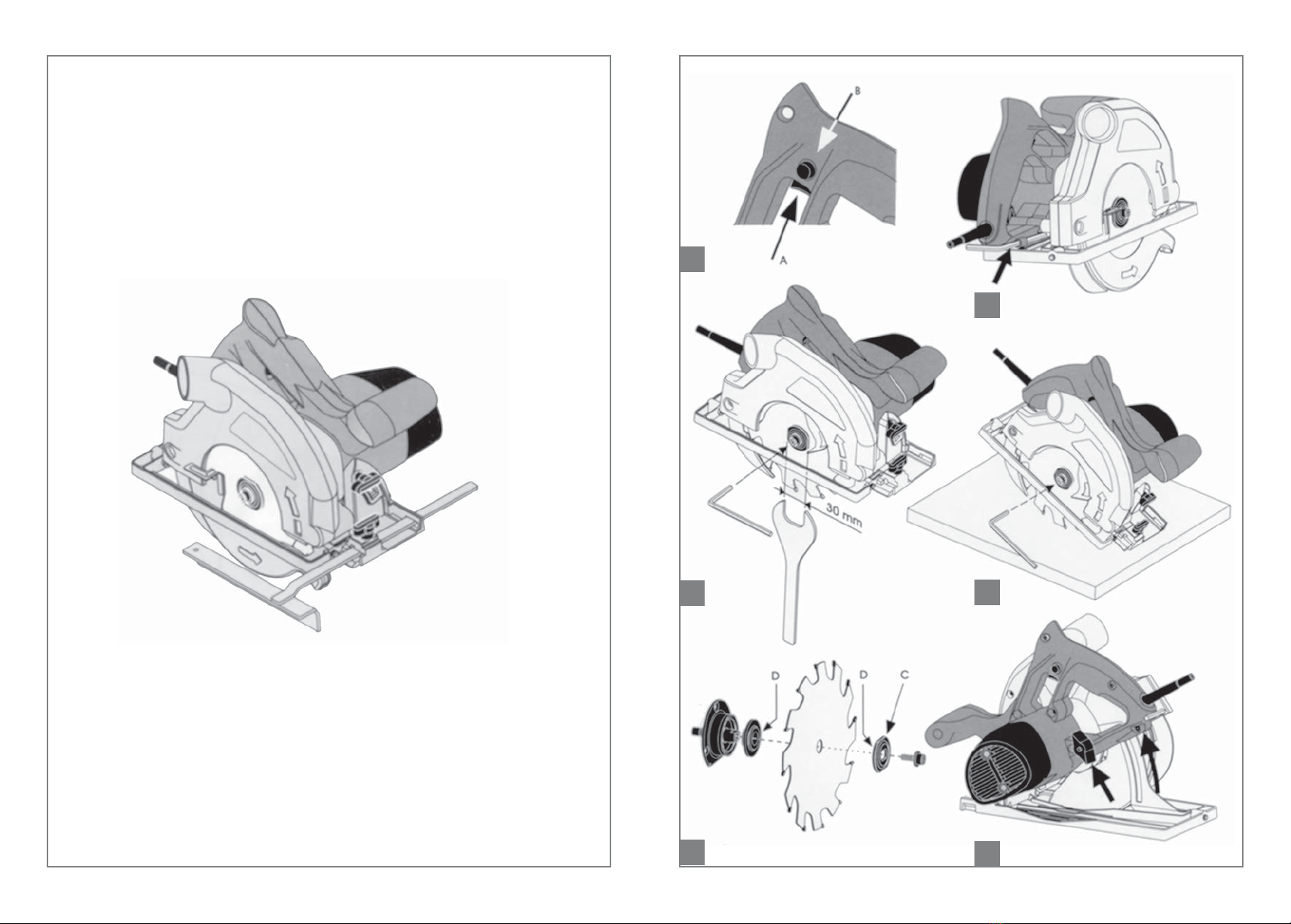 B

A

30 mm

D

D

C