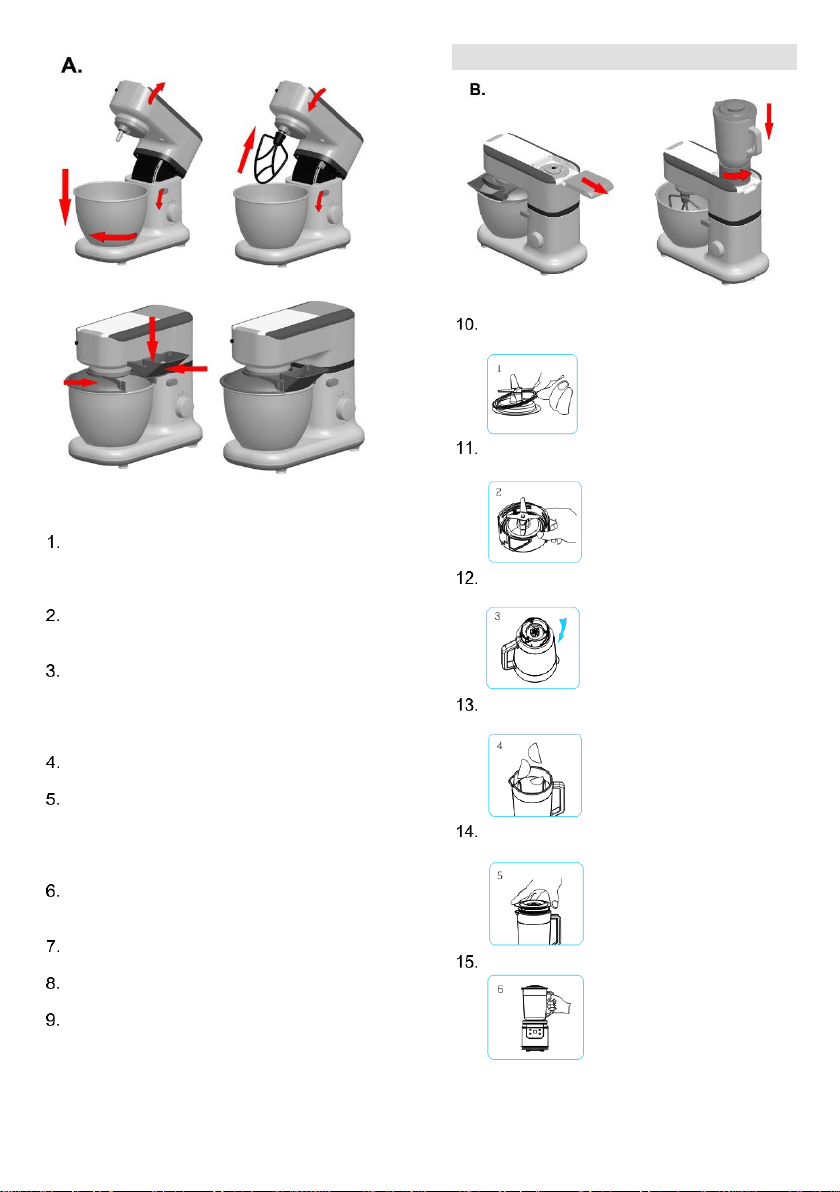 A.

1.

2.

3.

4.

5.

6.

7.

8.

9.

B.

10.

1

11.

2

12.

3

13.

4

14.

5

15.

6