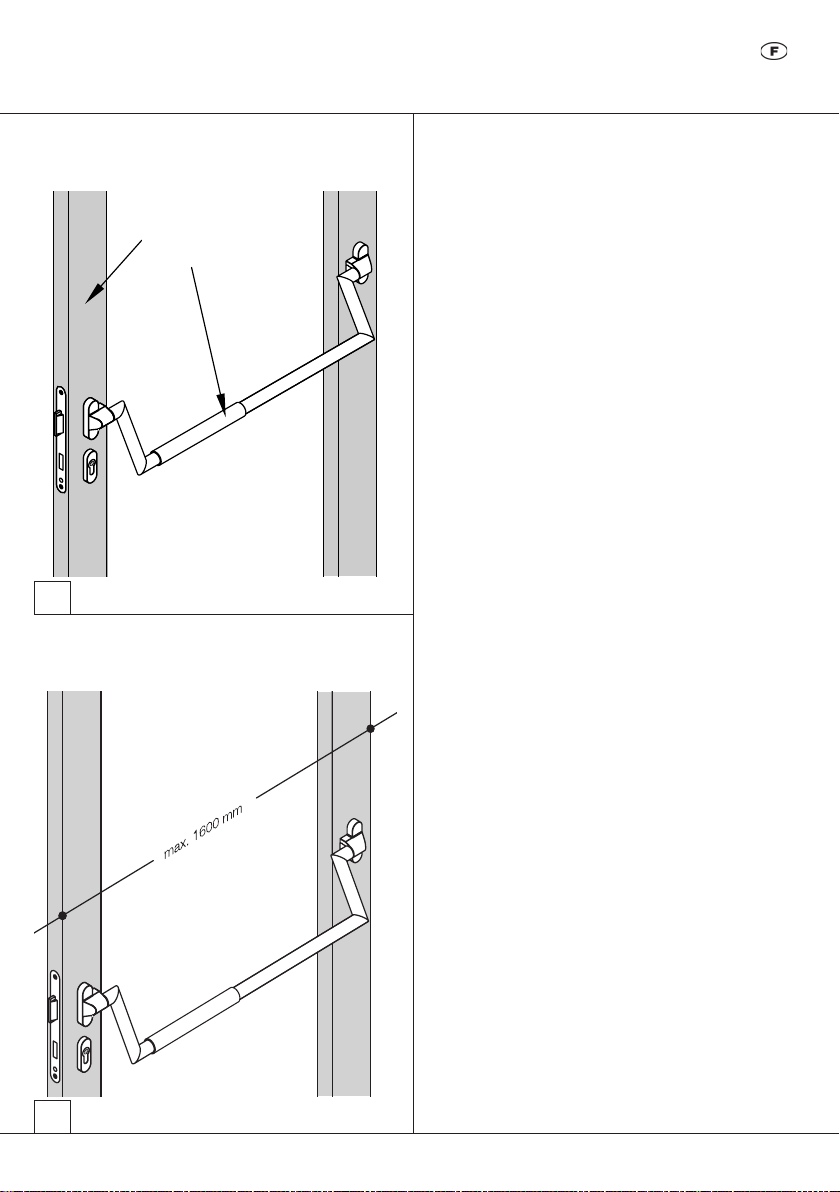 F

max. 1600 mm