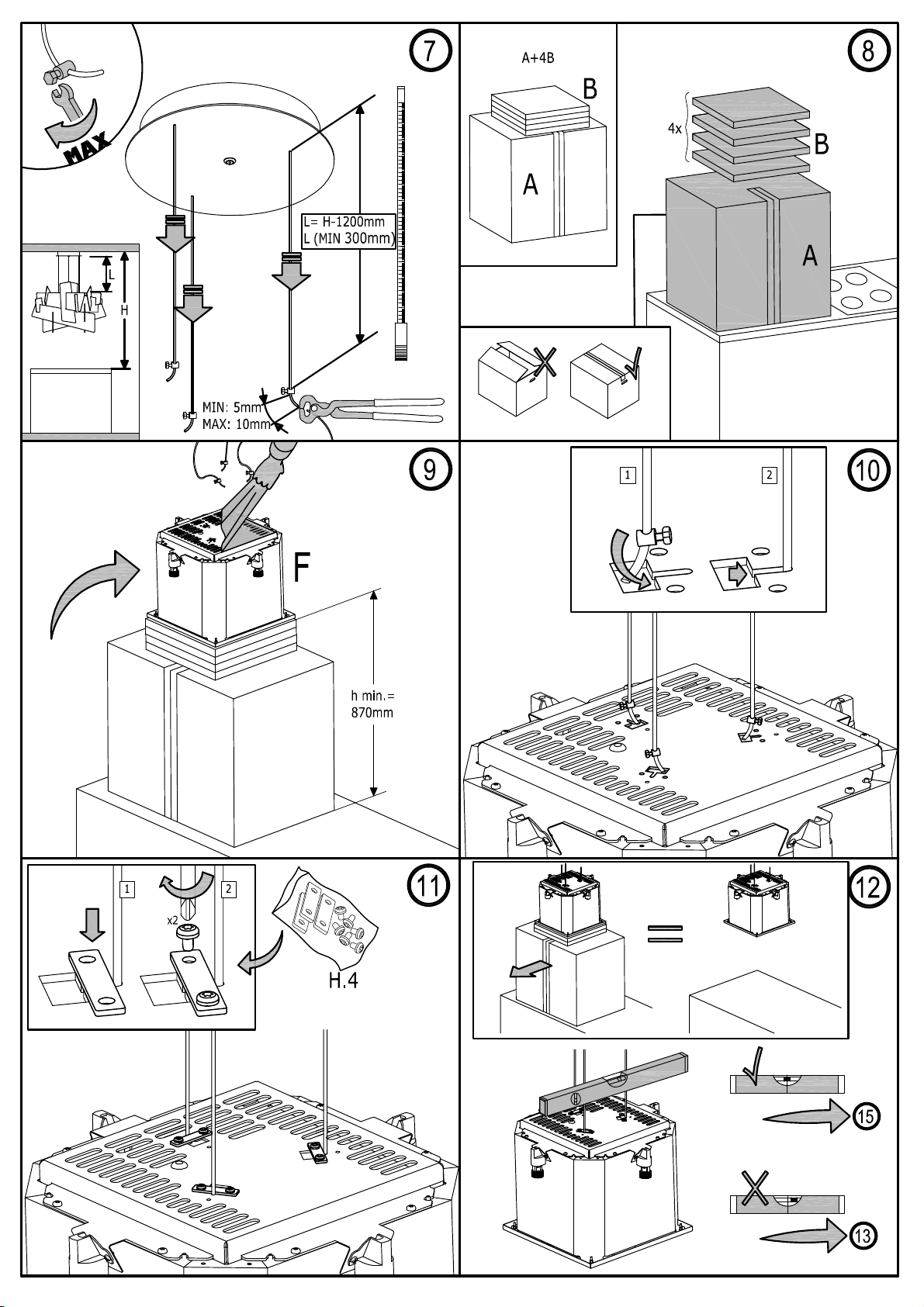 7

MAX

L= H-1200mm
L (MIN 300mm)

L

H

MIN: 5mm
MAX: 10mm

8

A+4B

B

A

4x

B

A

9

F

h min.=
870mm

10

1

2

11

1

2

x2

H.4

12

15

13