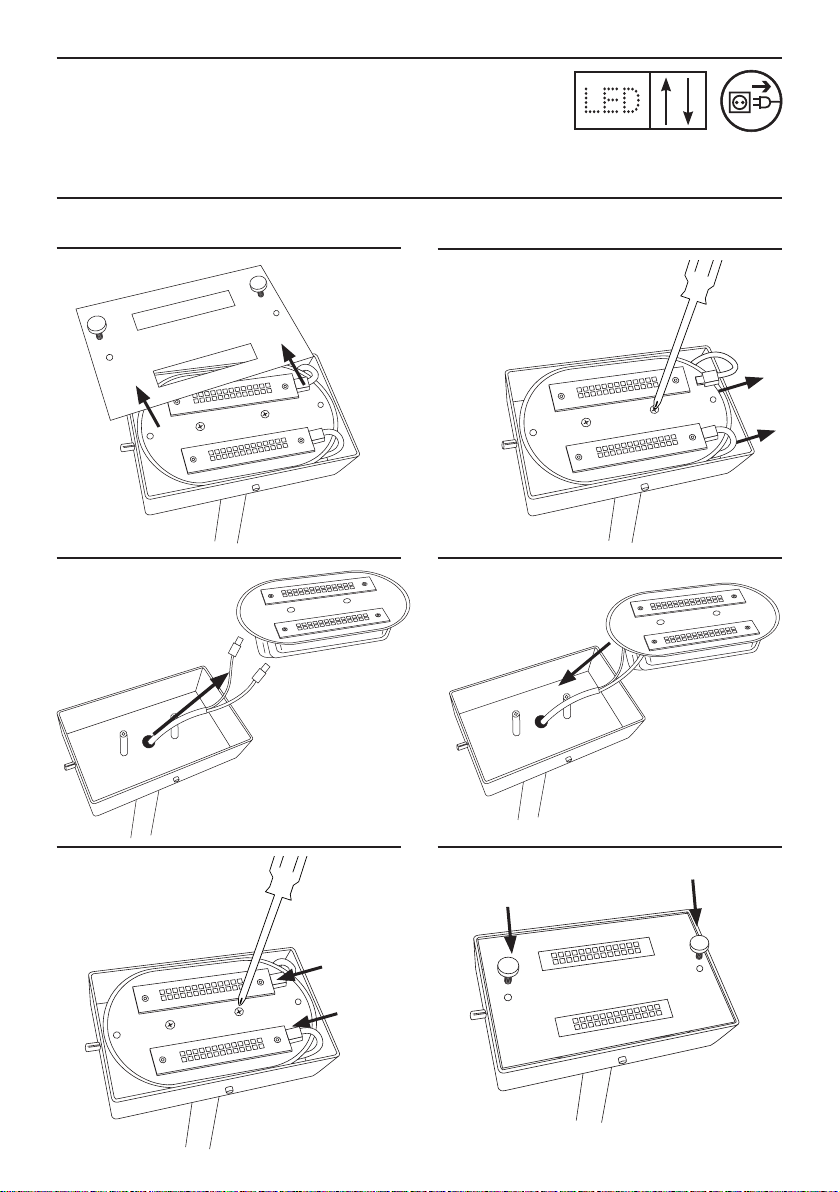 LED