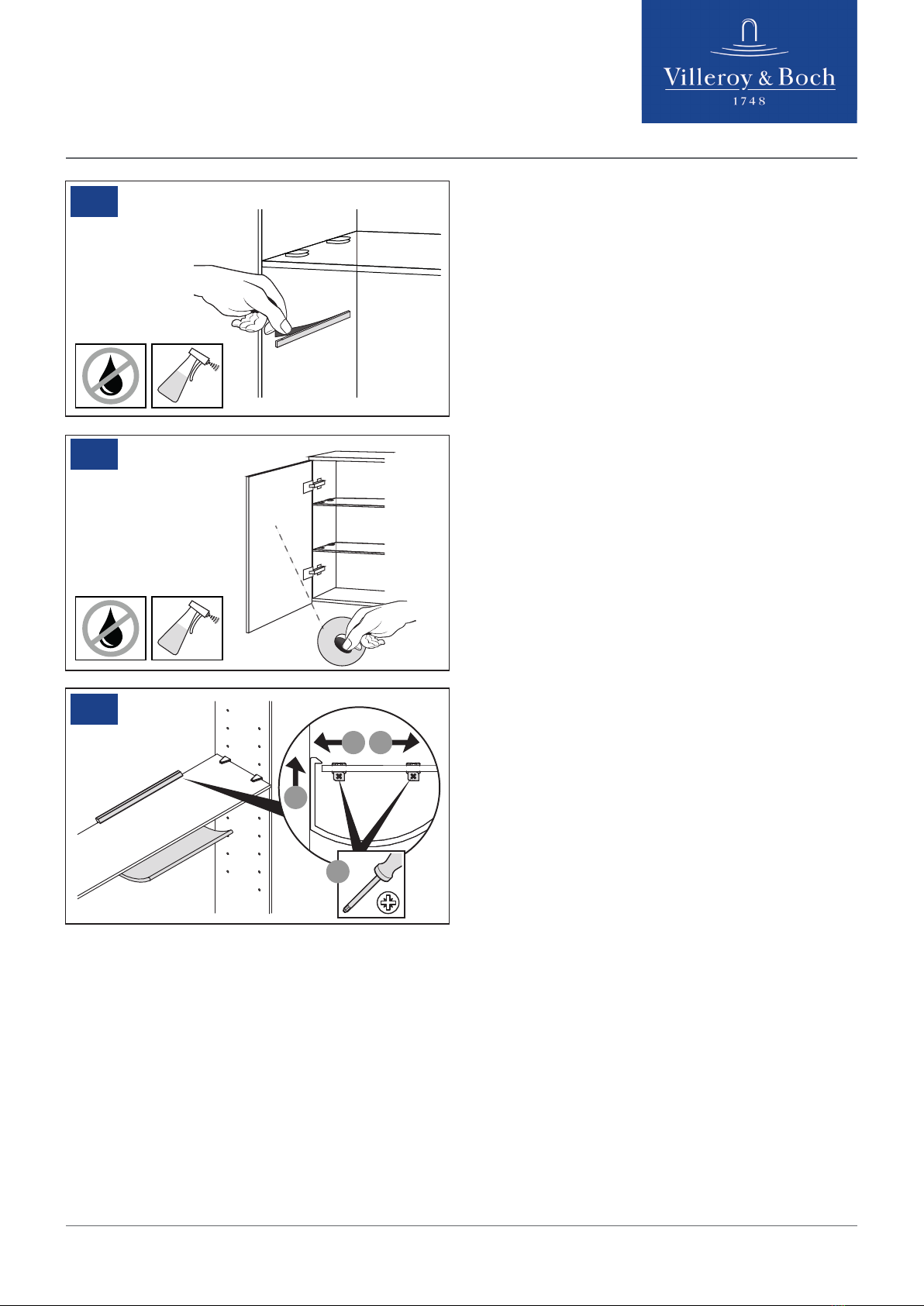 Villeroy & Boch
1748