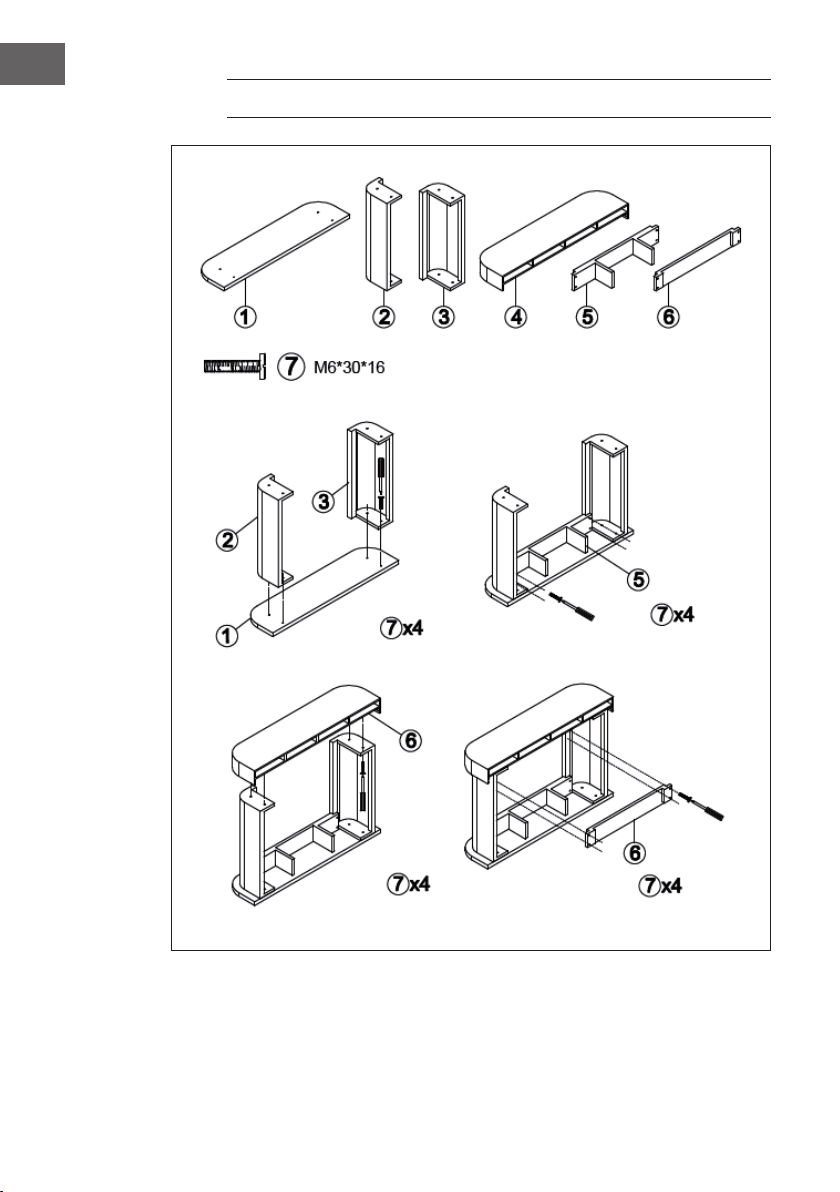 1 2 3 4 5 6

7 M6*30*16

3
2
1
7x4

5
7x4

6
7x4

6
7x4