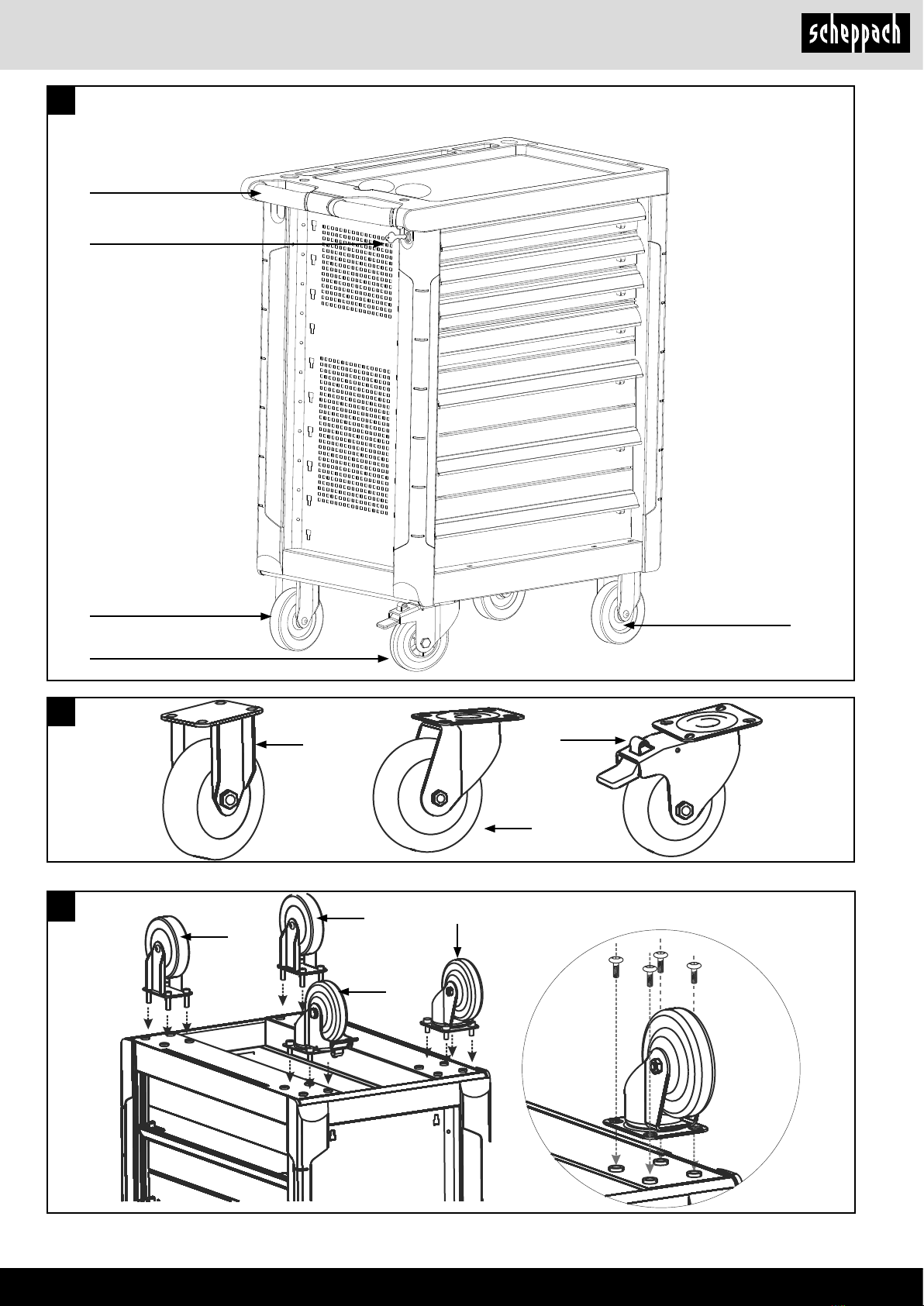 scheppach