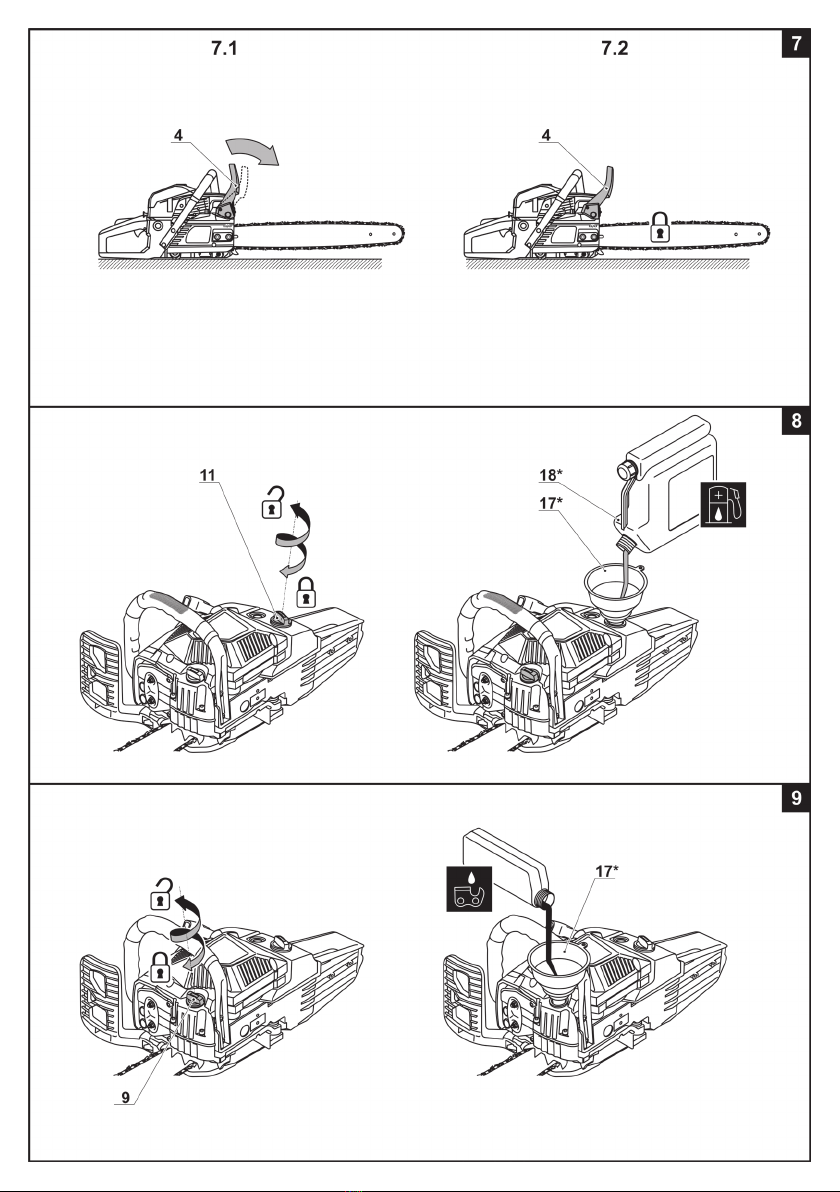 7.1

7.2

7

4

4

8

11

18*

17*

9

17*

9