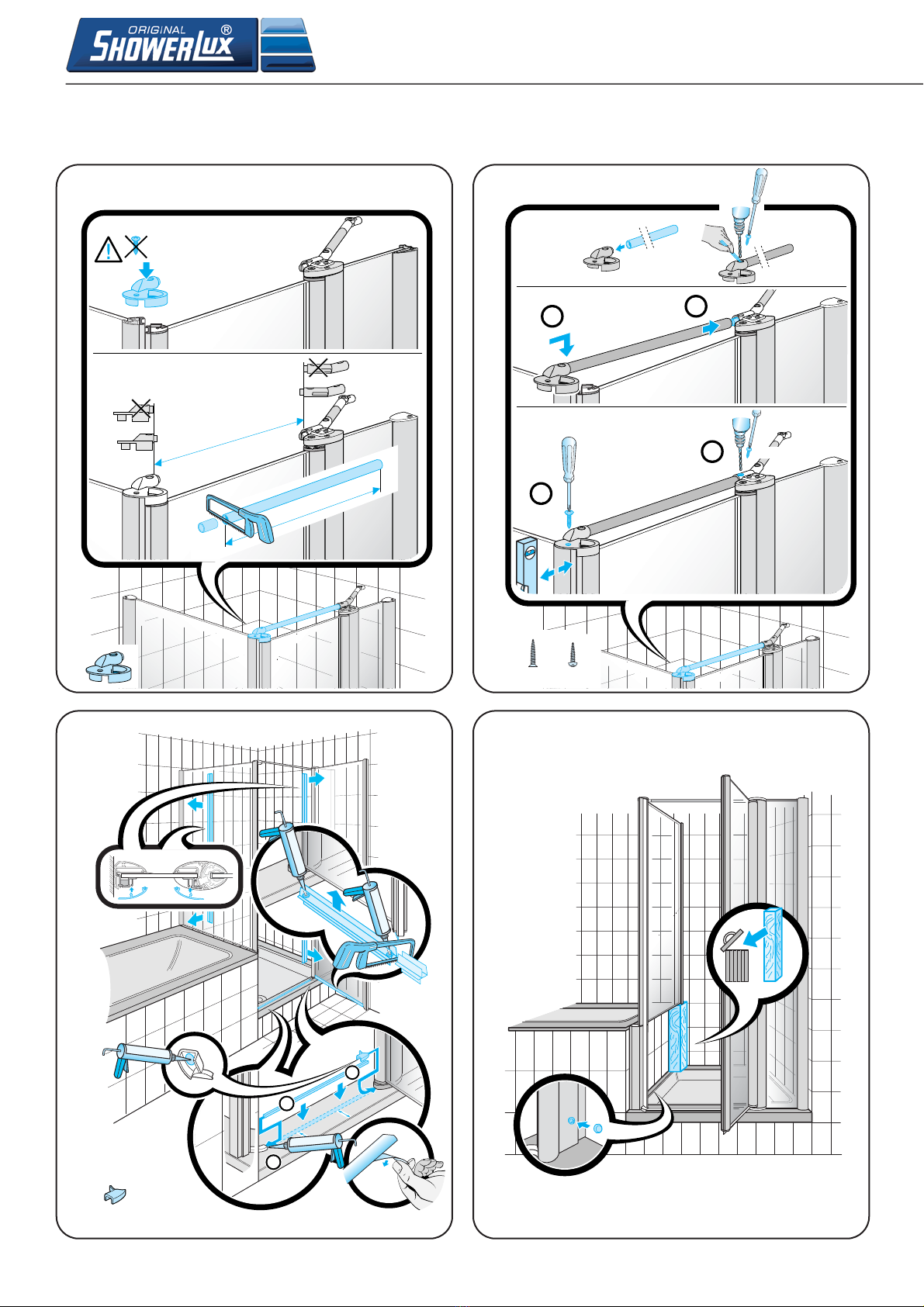 ORIGINAL SHOWERLUX ®