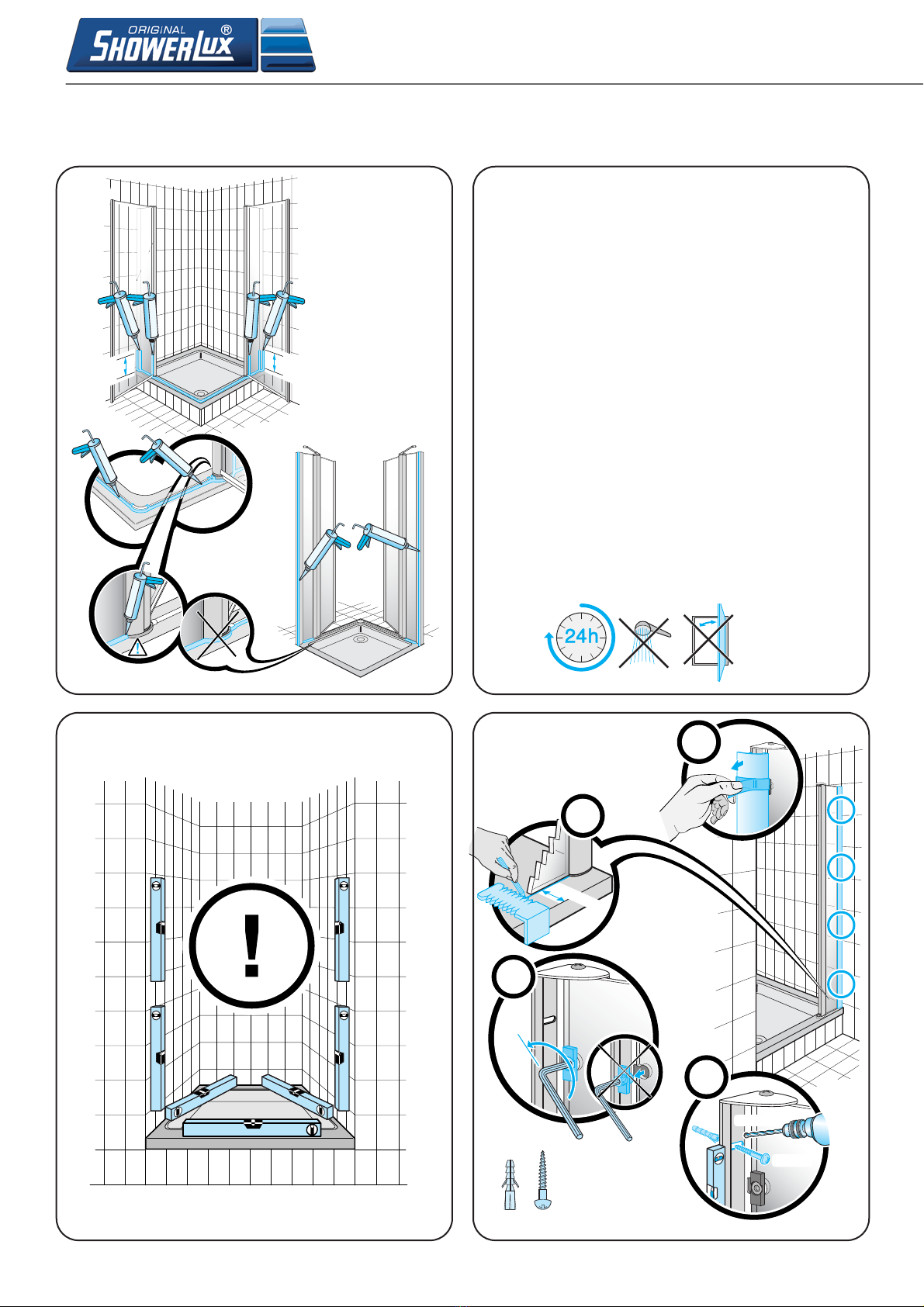 ORIGINAL SHOWERLUX ®

24h

!