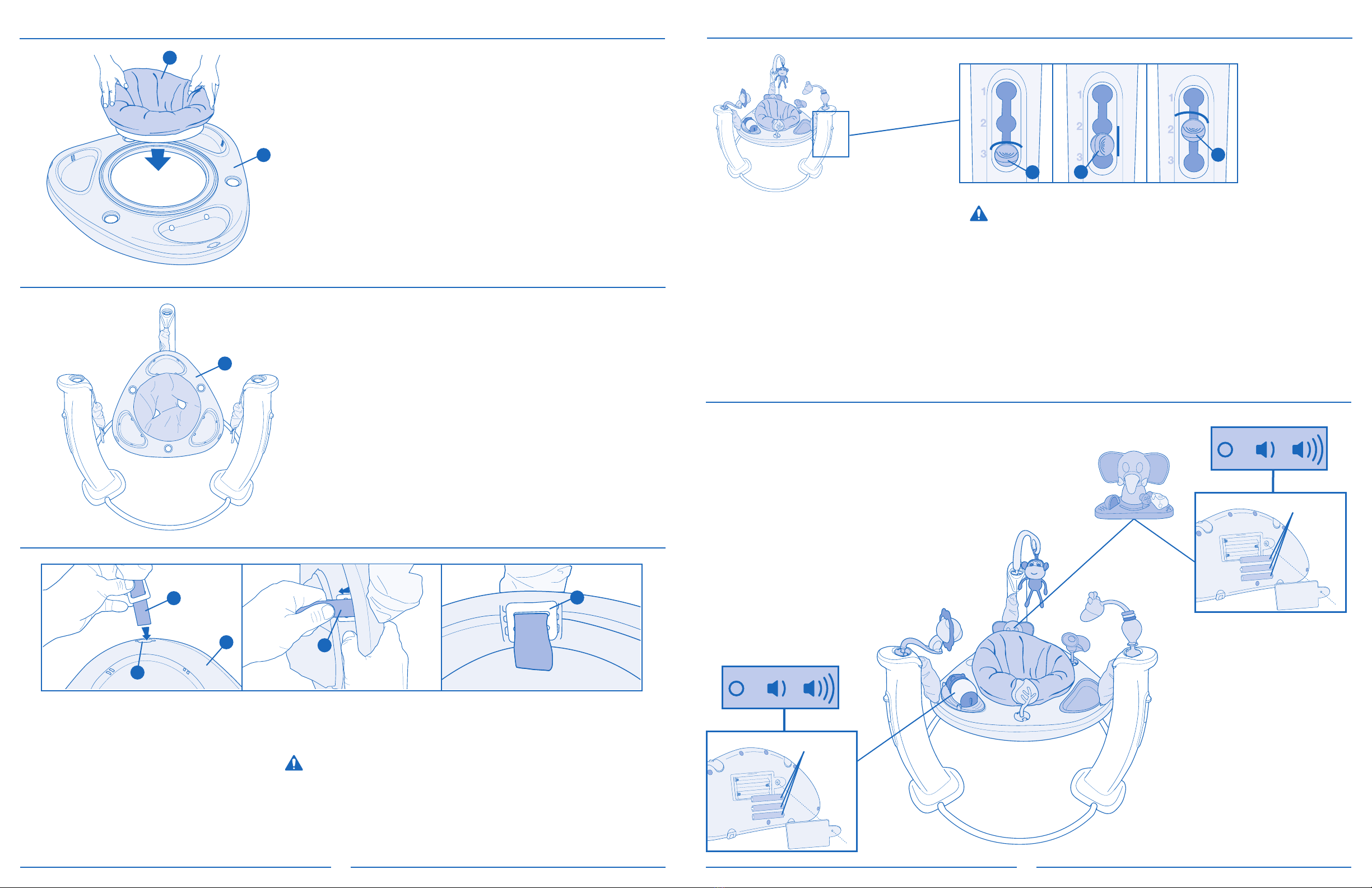 1
2
3

1
2
3

1
2
3