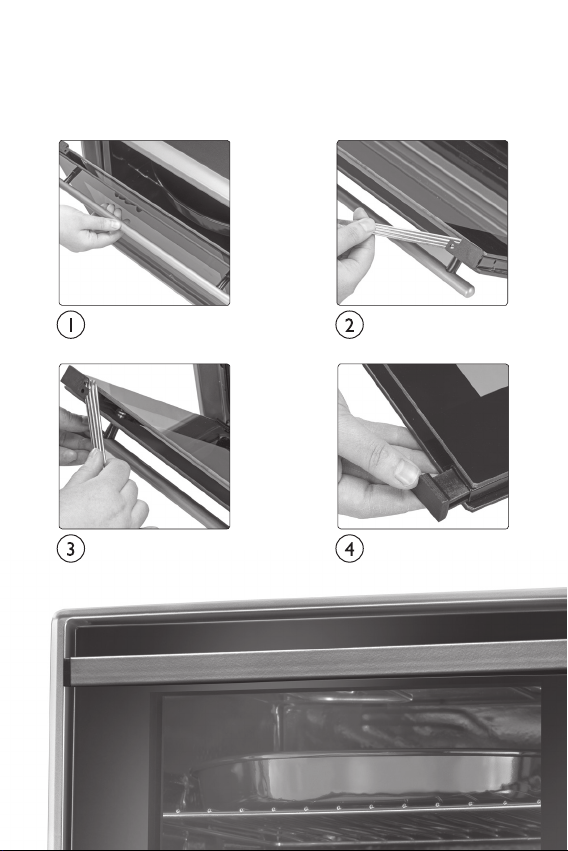 1

2

3

4