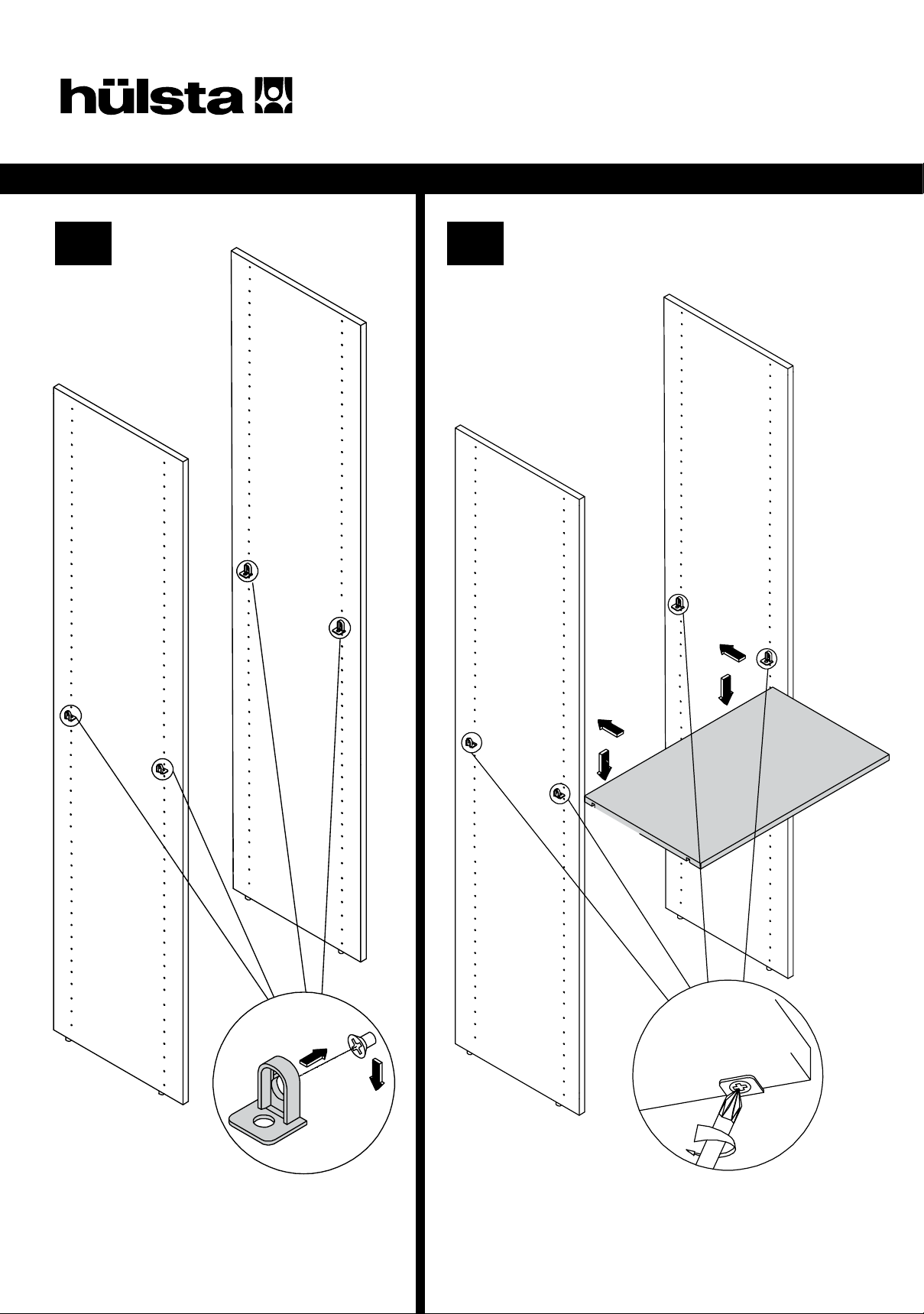 hülsta