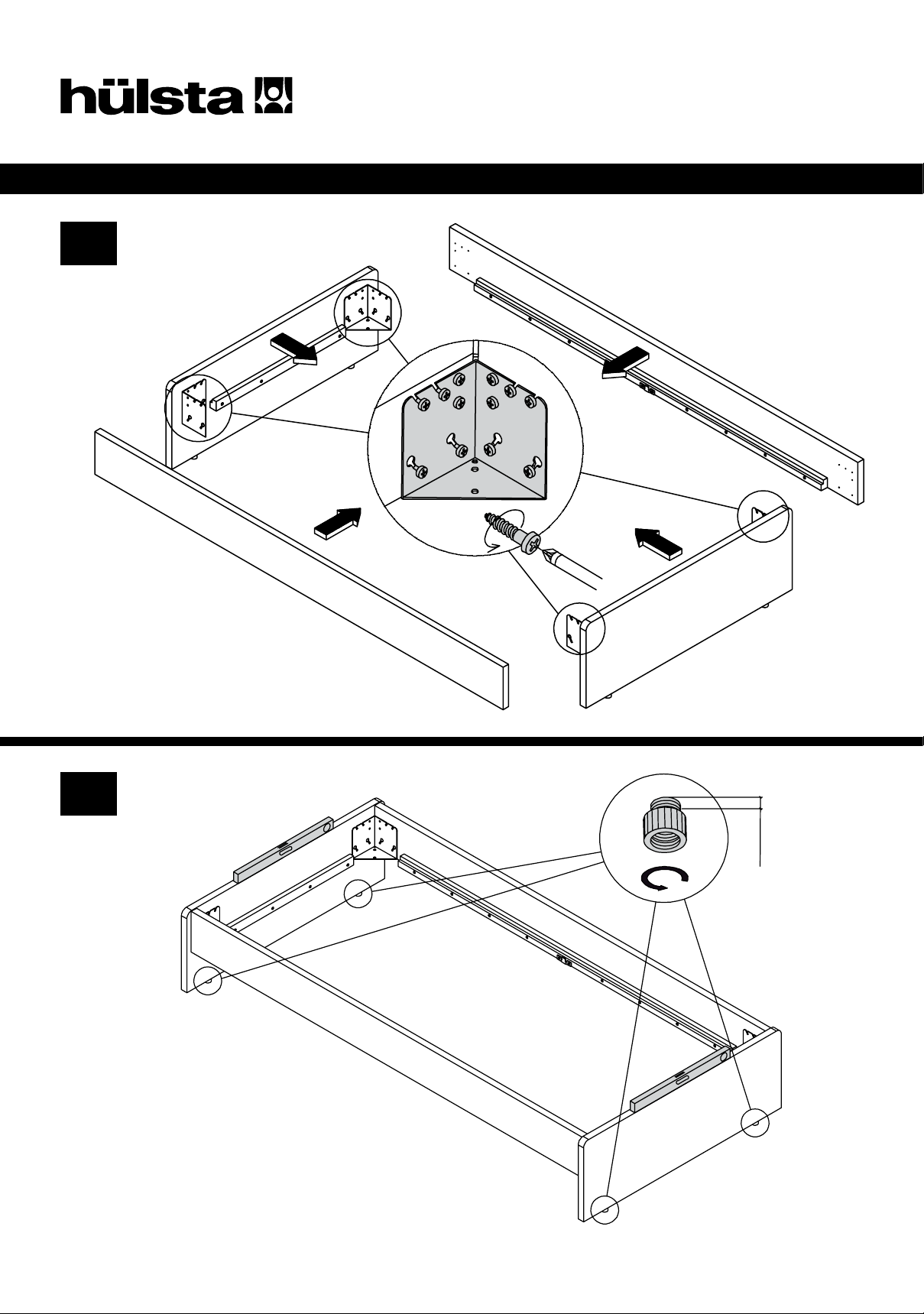 hülsta