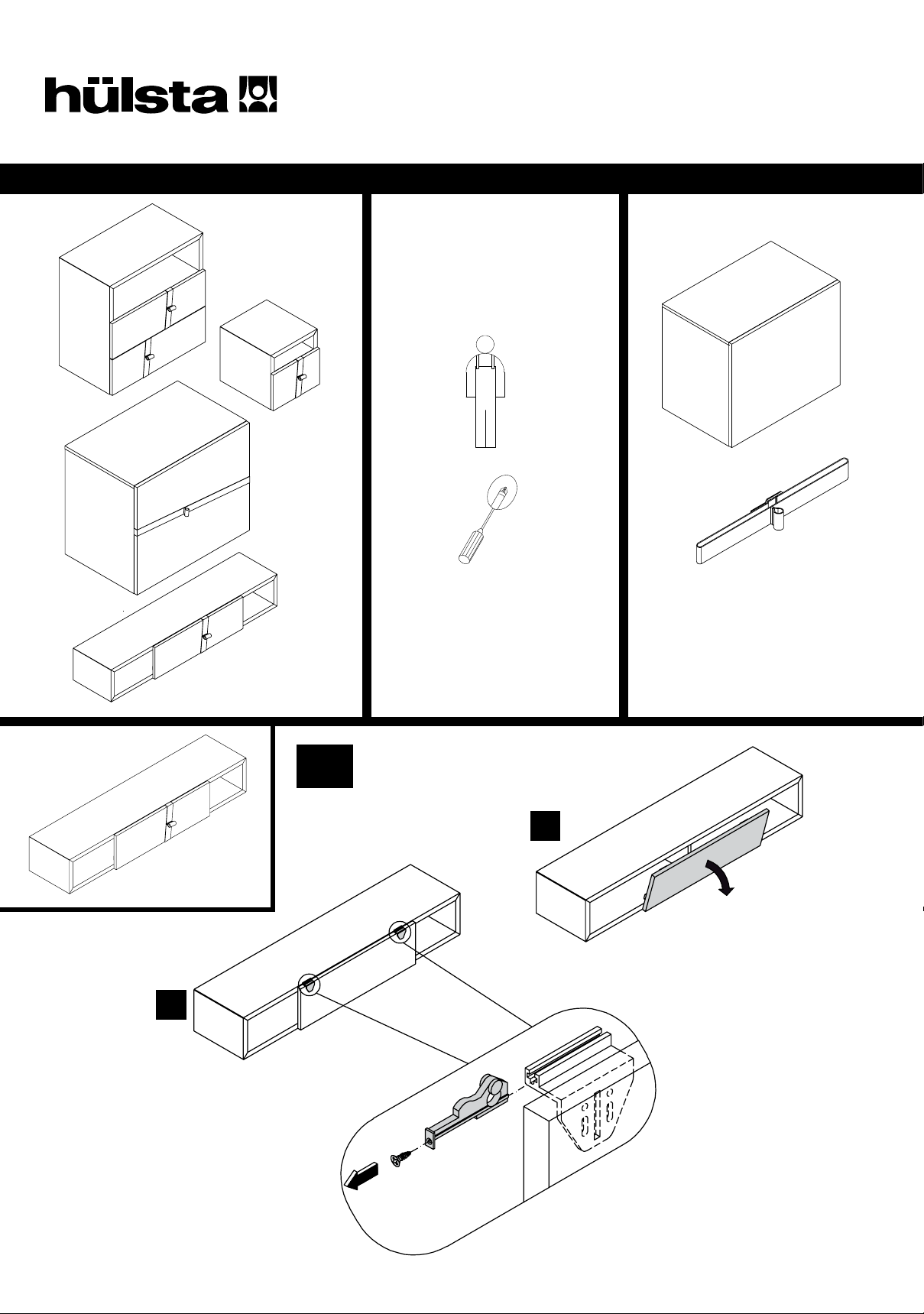 hülsta