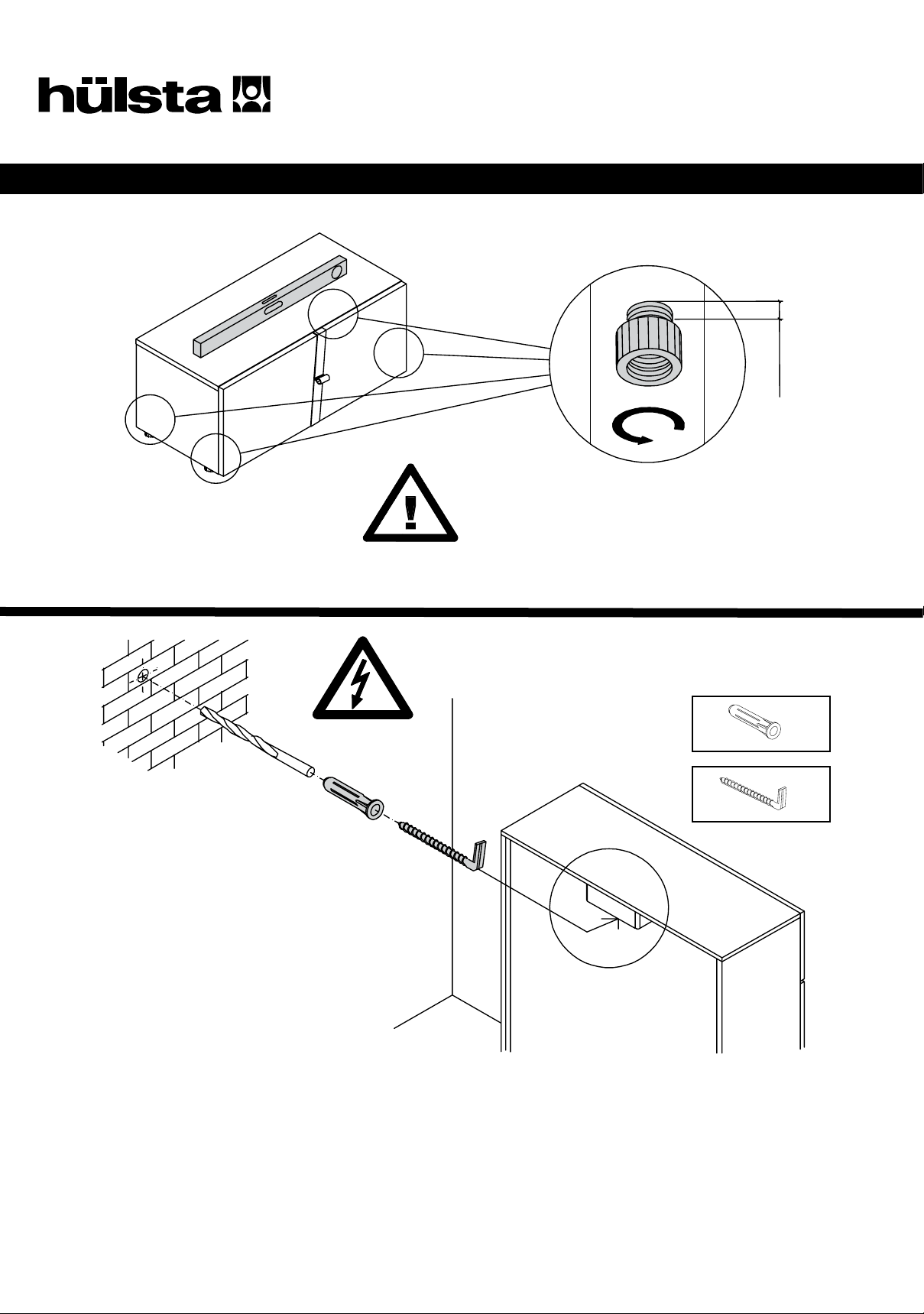 hülsta