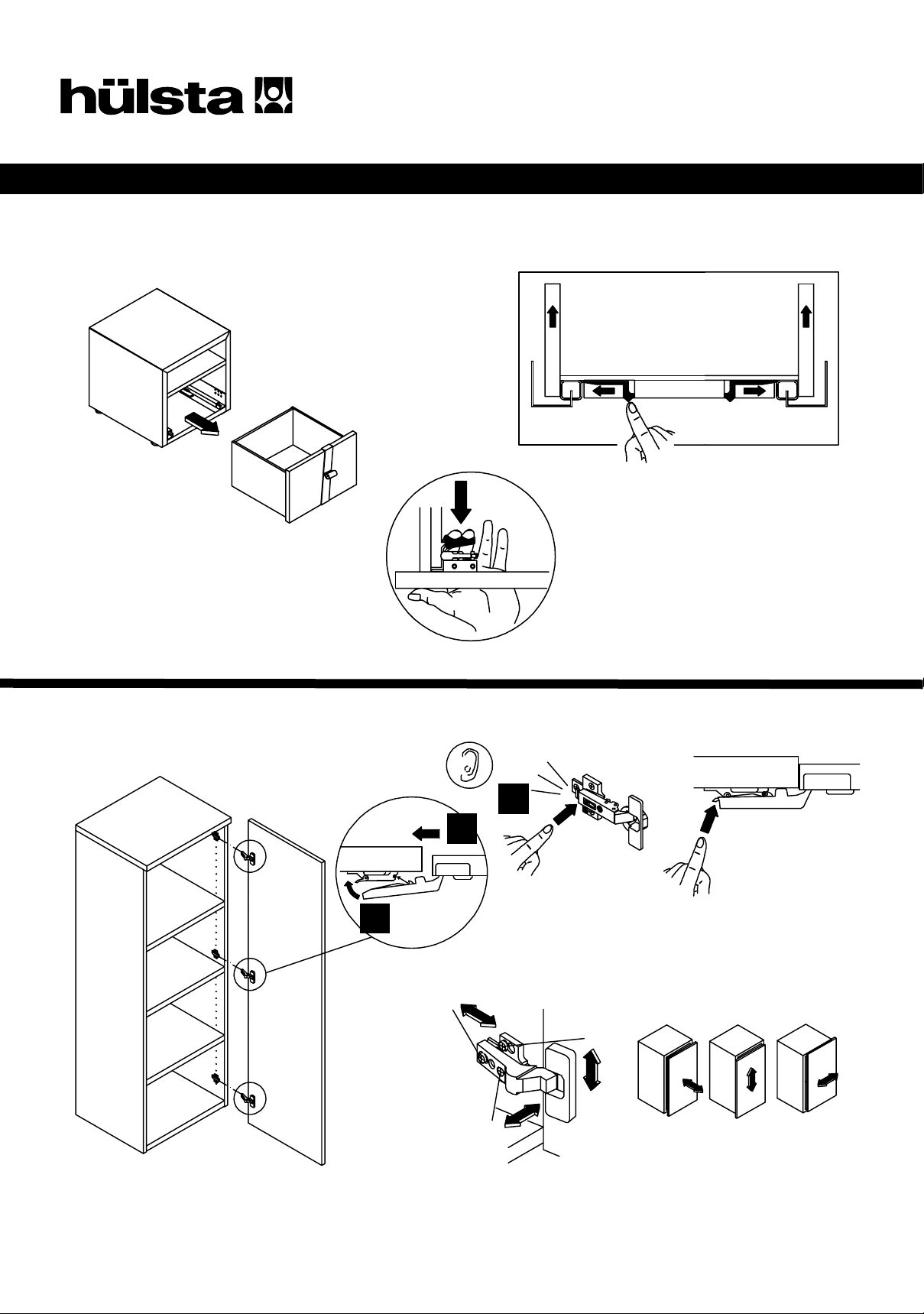 hülsta