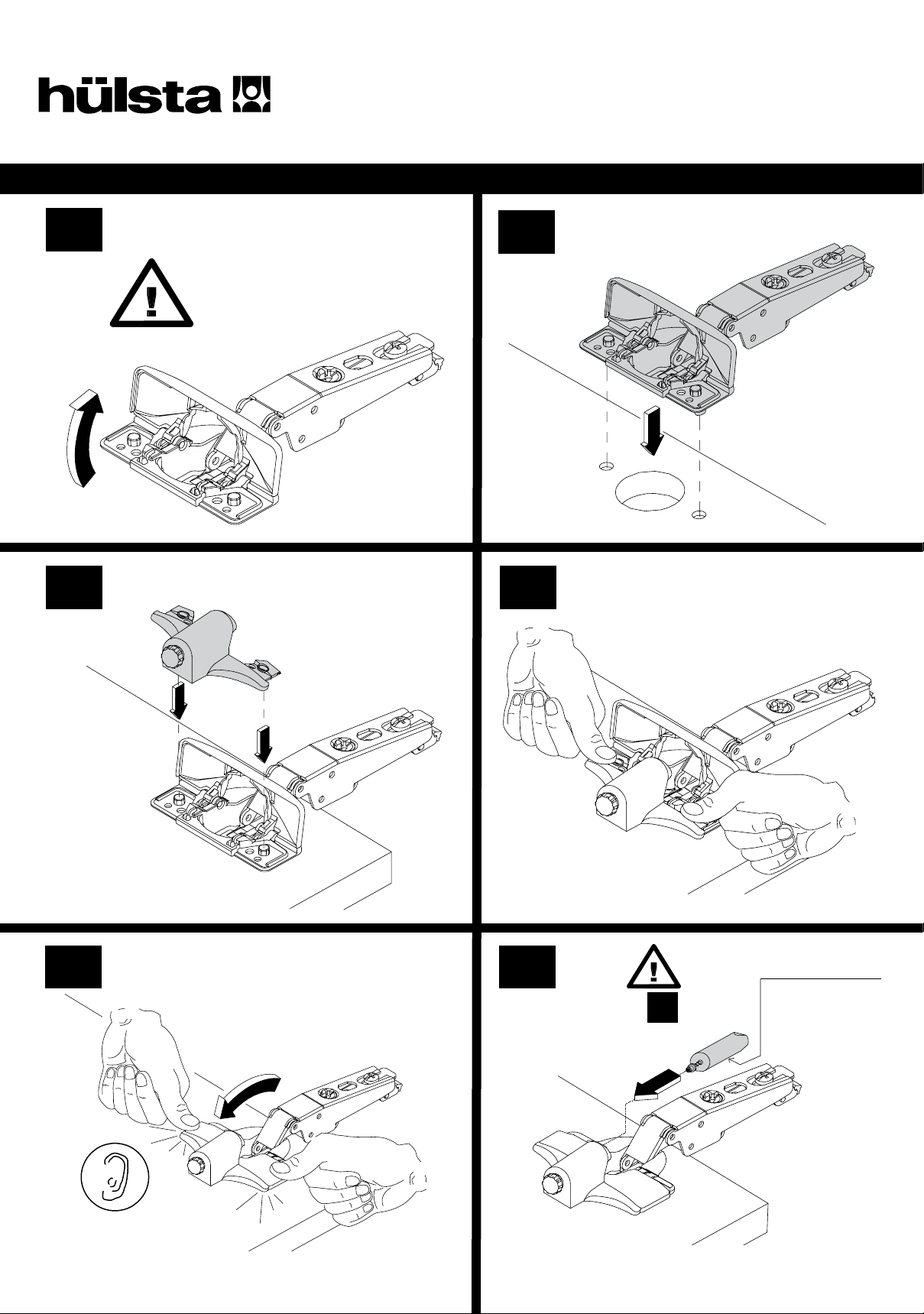 hülsta