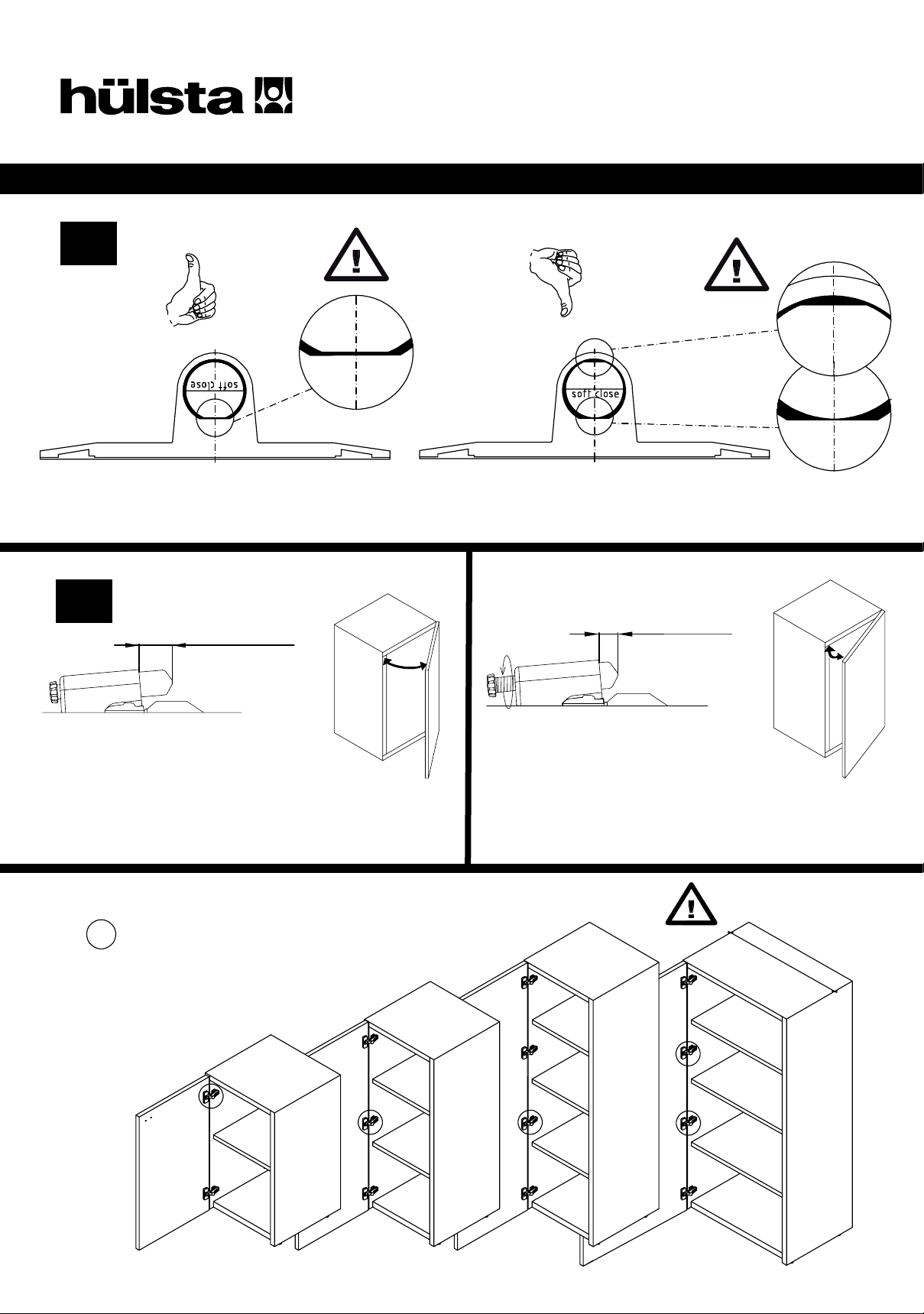 hülsta

soft close

soft close