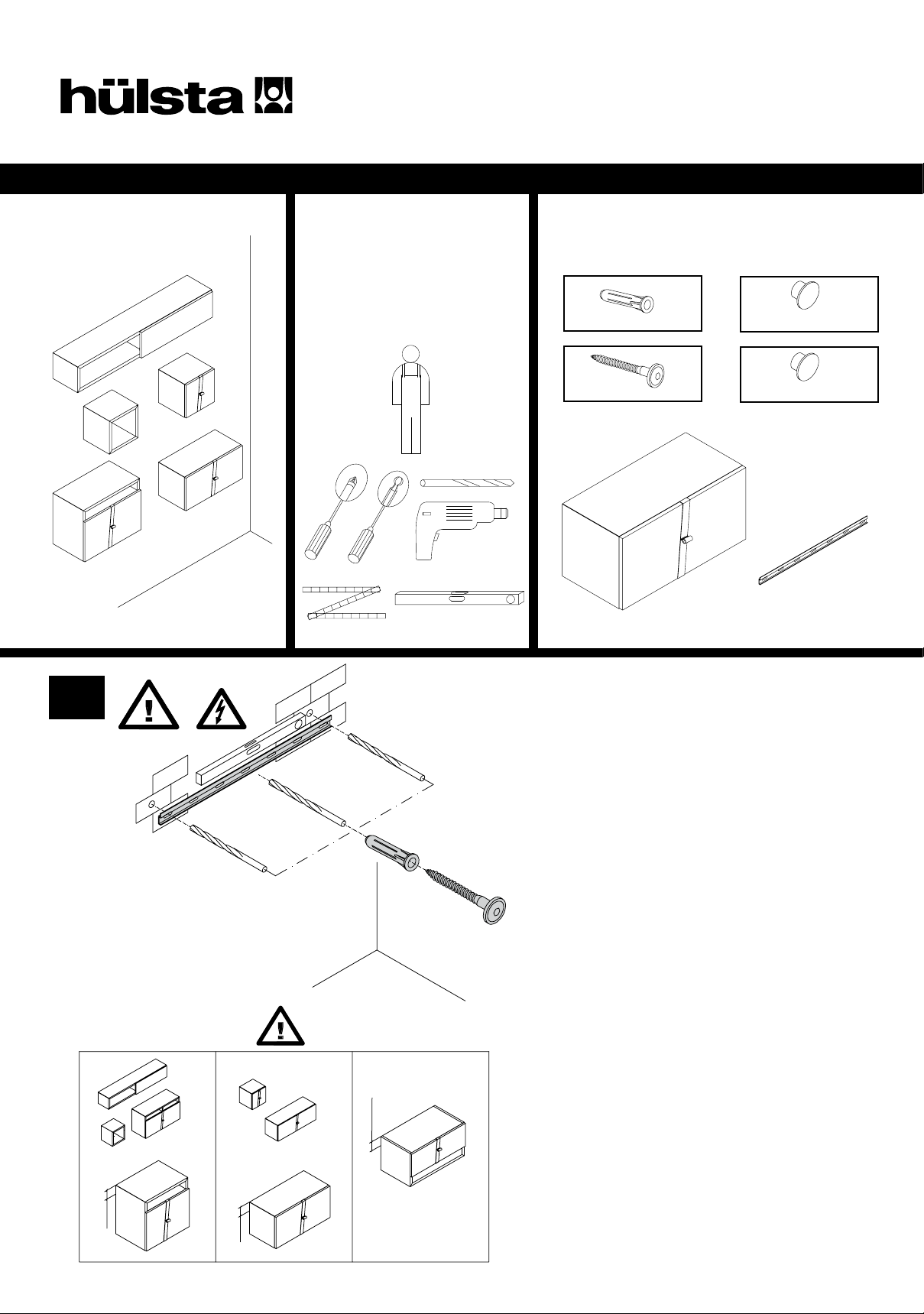 hülsta