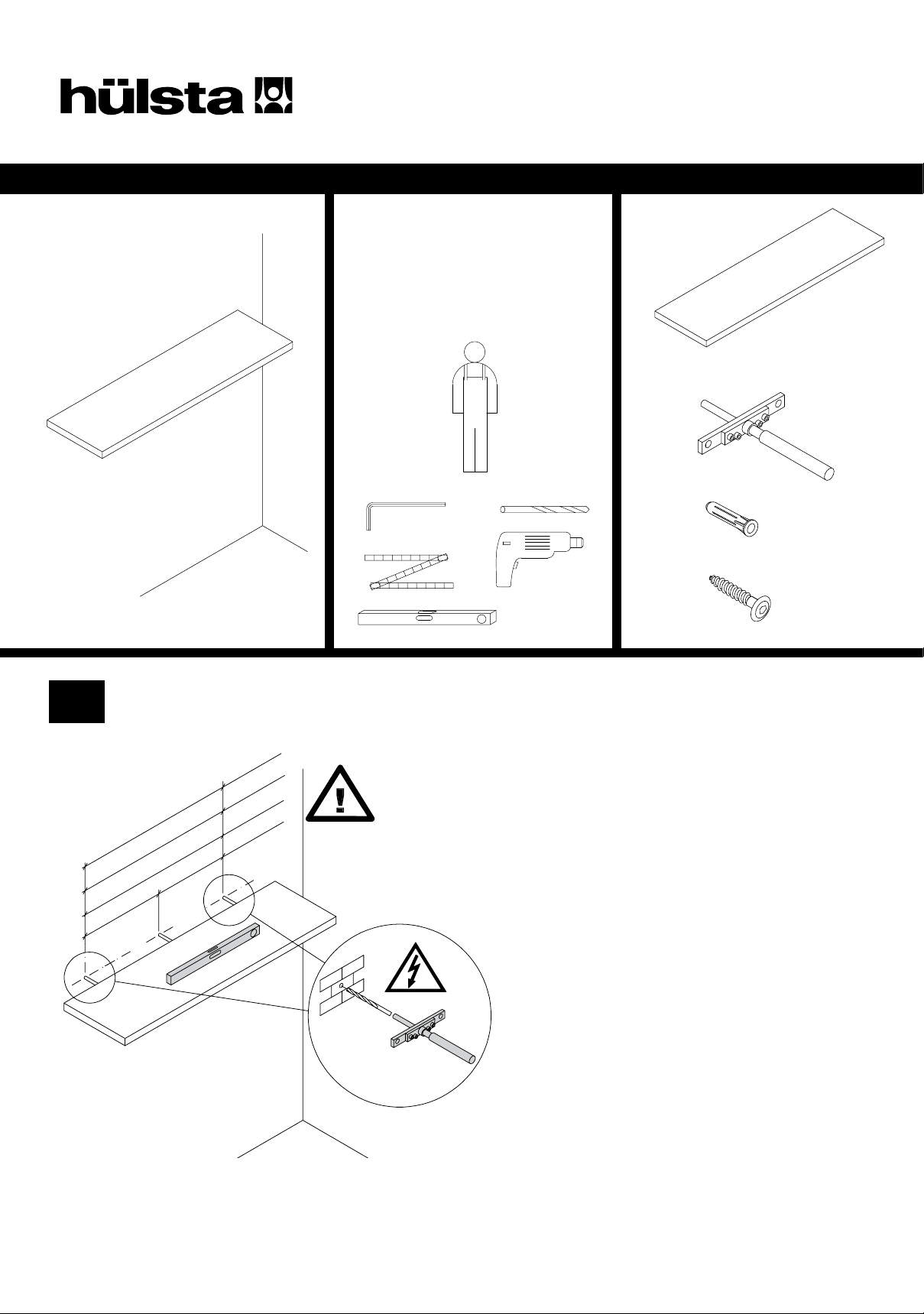 hülsta