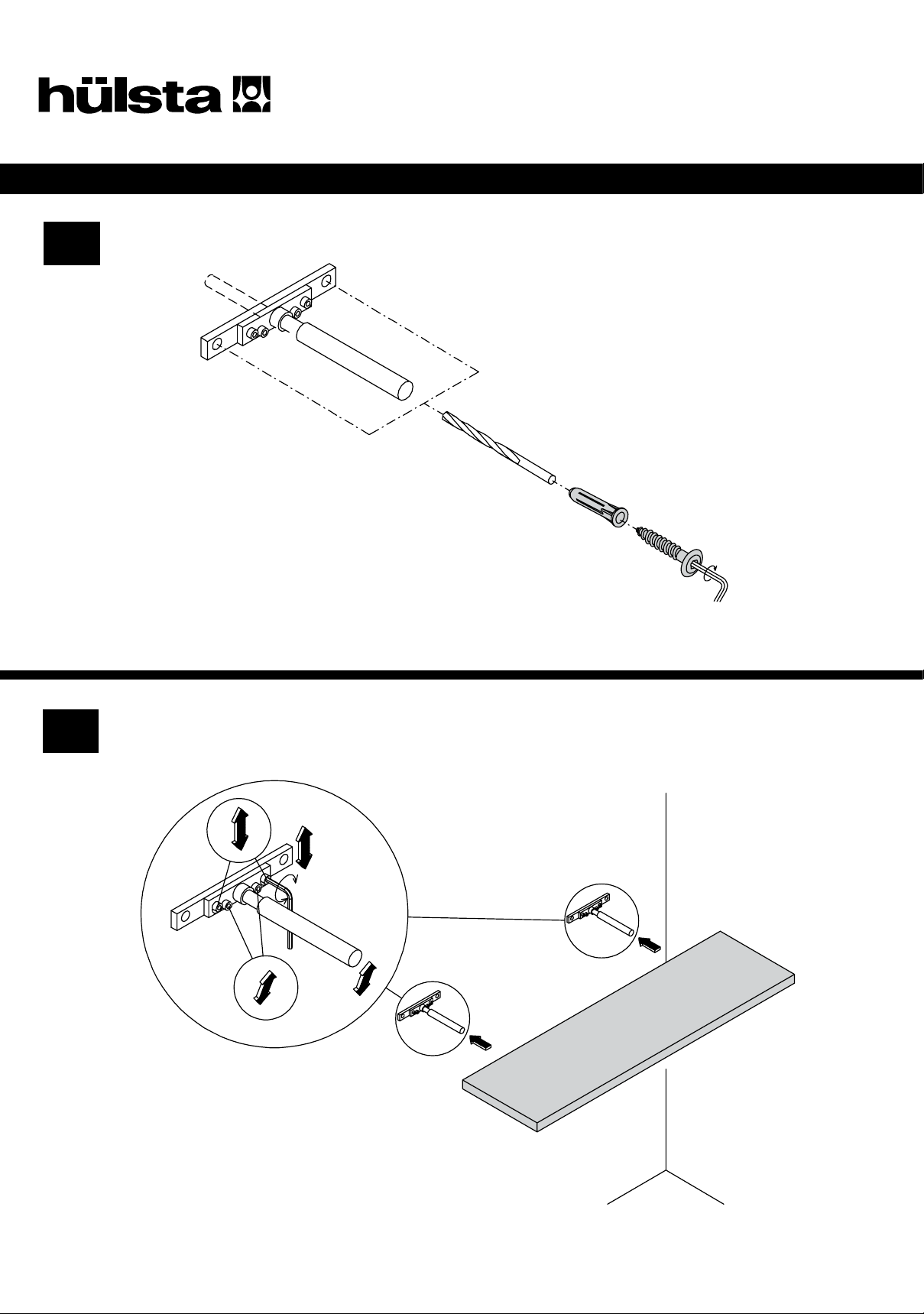 hülsta