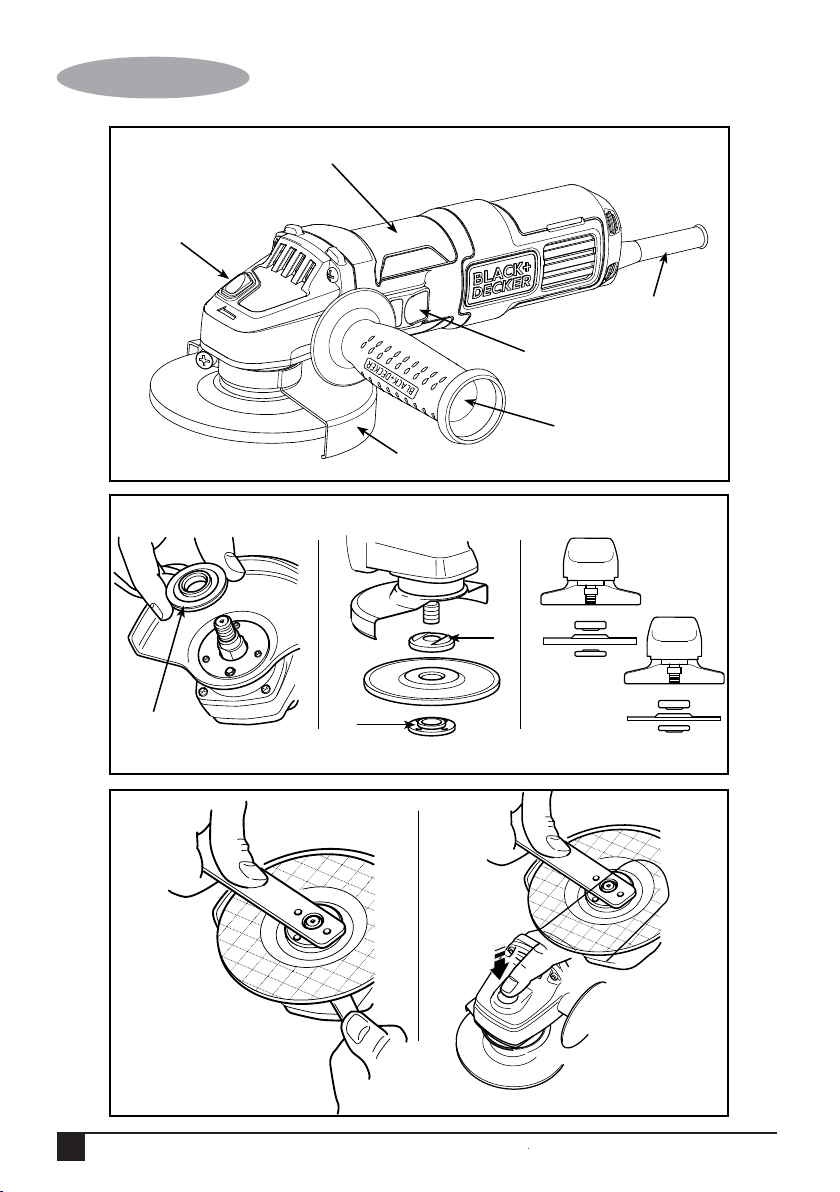 BLACK+DECKER

BLACK+DECKER