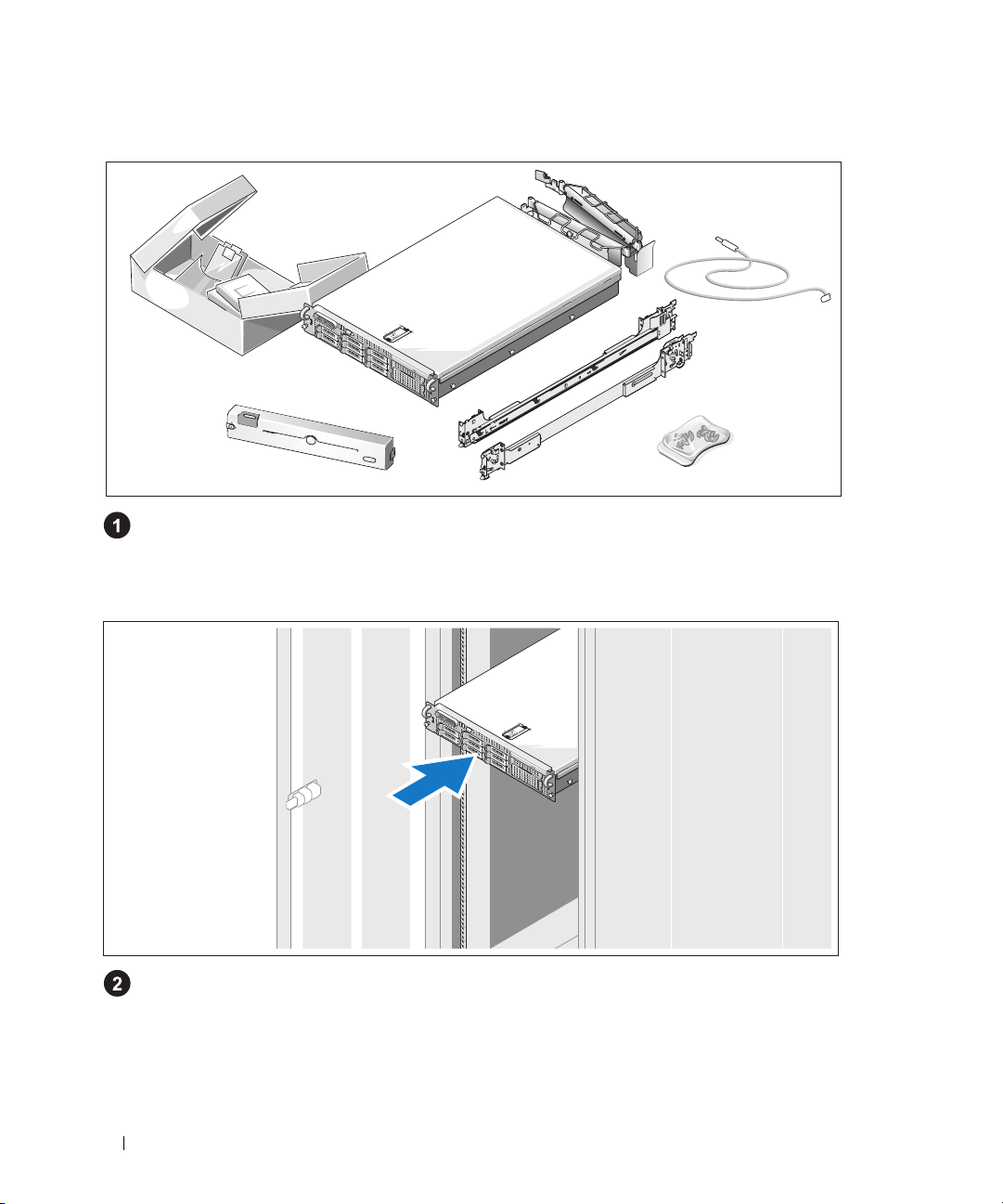 1

2