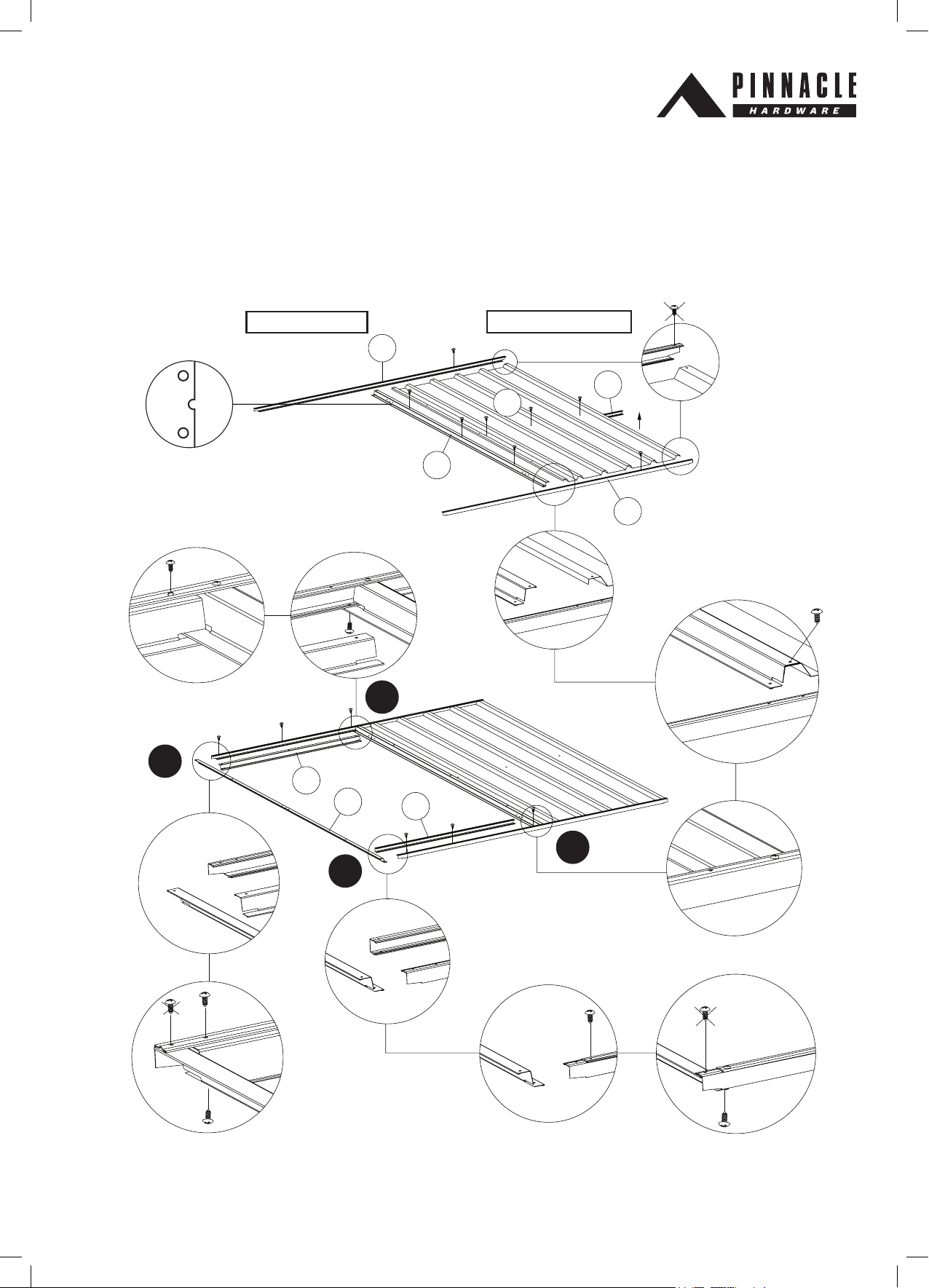 PINNACLE
HARDWARE