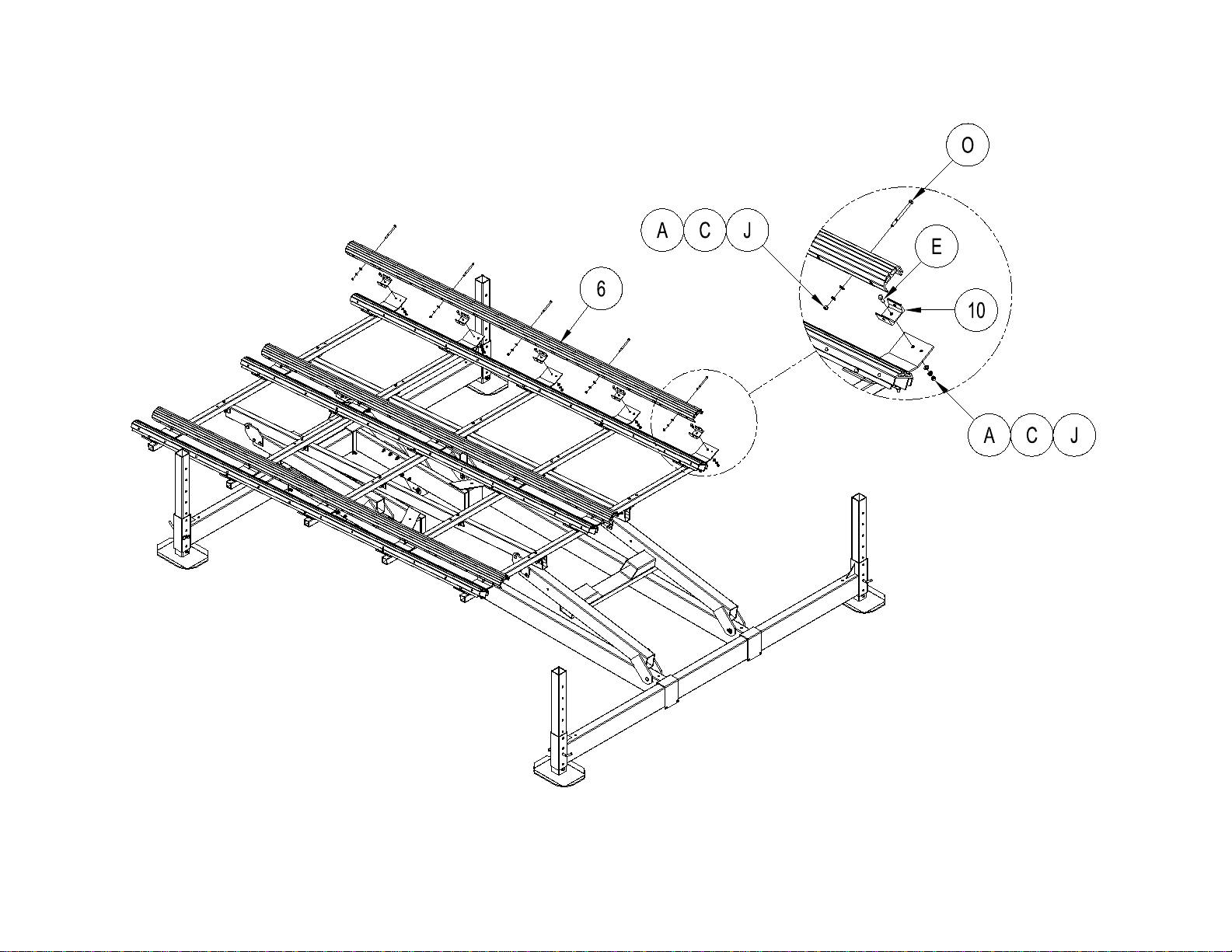 O
A C J
E
6
10
A C J