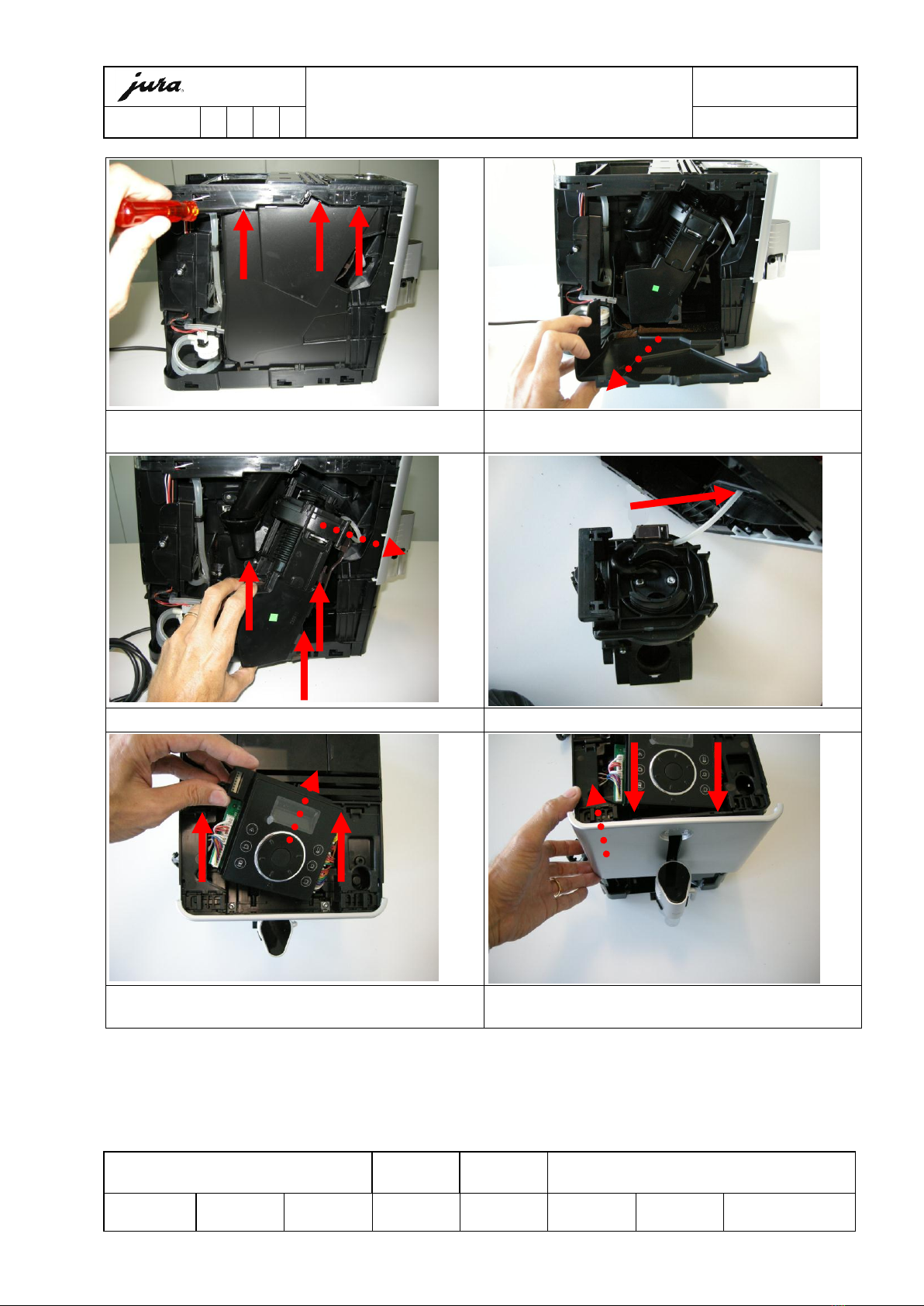 jura