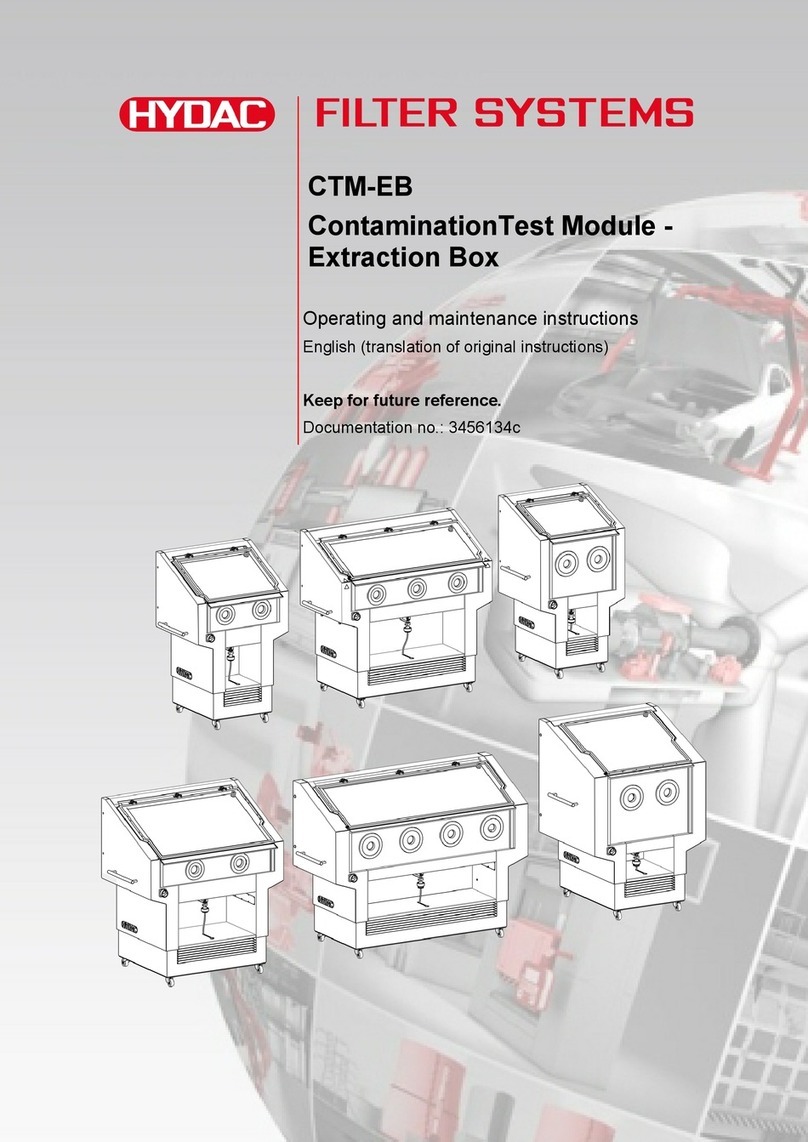 HYDAC FILTER SYSTEMS

CTM-EB

ContaminationTest Module - Extraction Box

Operating and maintenance instructions

English (translation of original instructions)

Keep for future reference.

Documentation no.: 3456134c