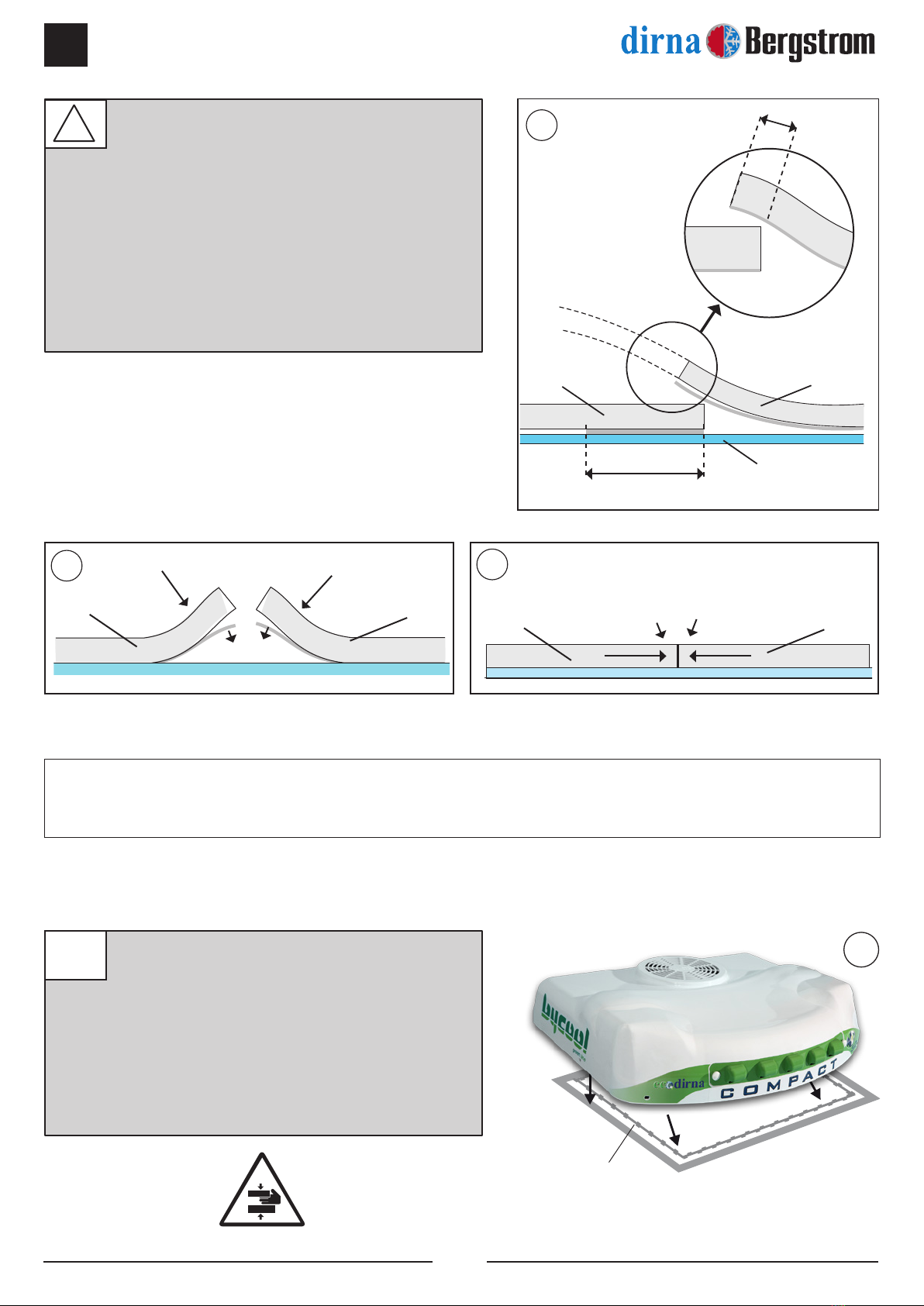 dirna Bergstrom

bycool

ecodirna

COMPACT