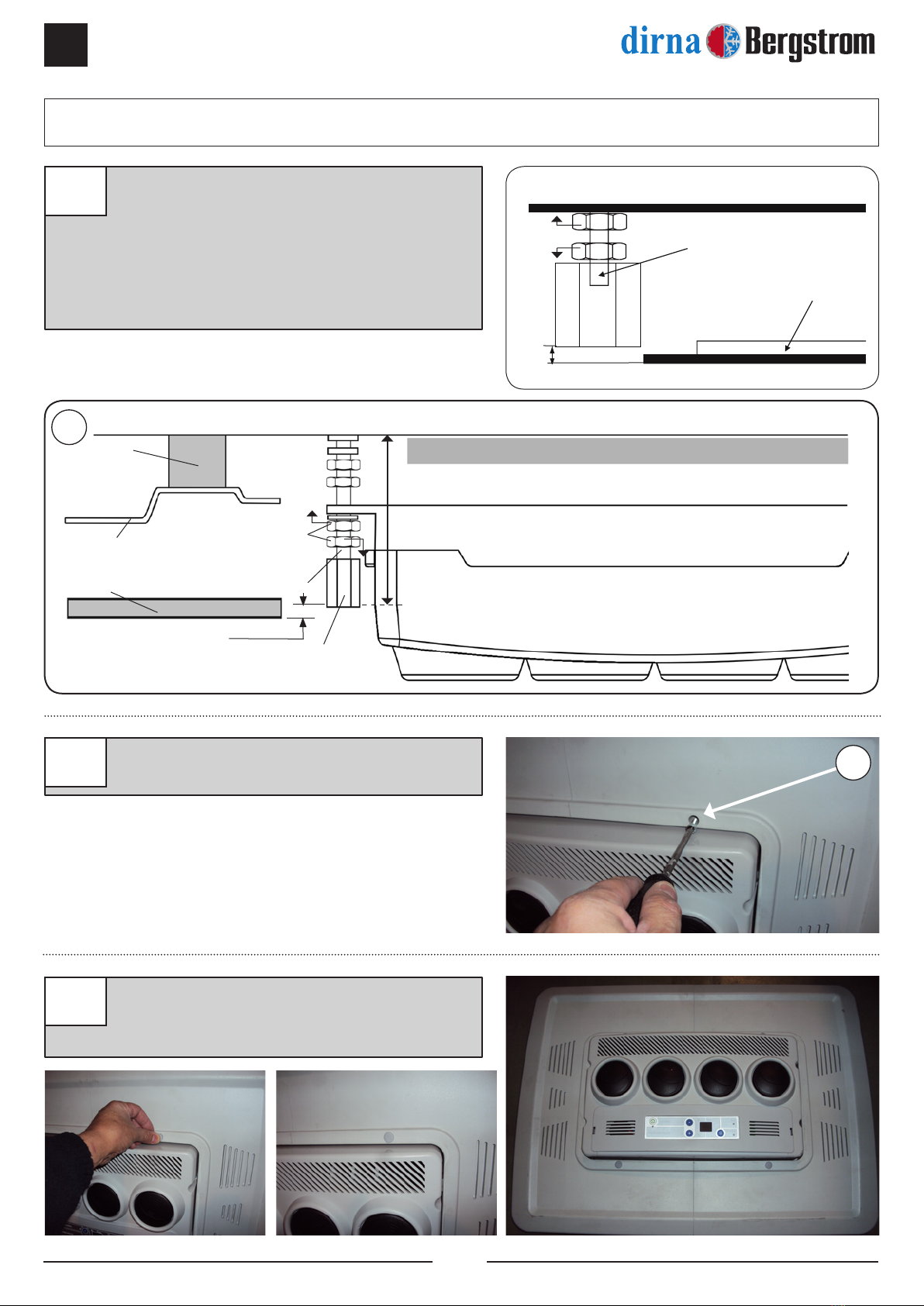 dirna Bergstrom