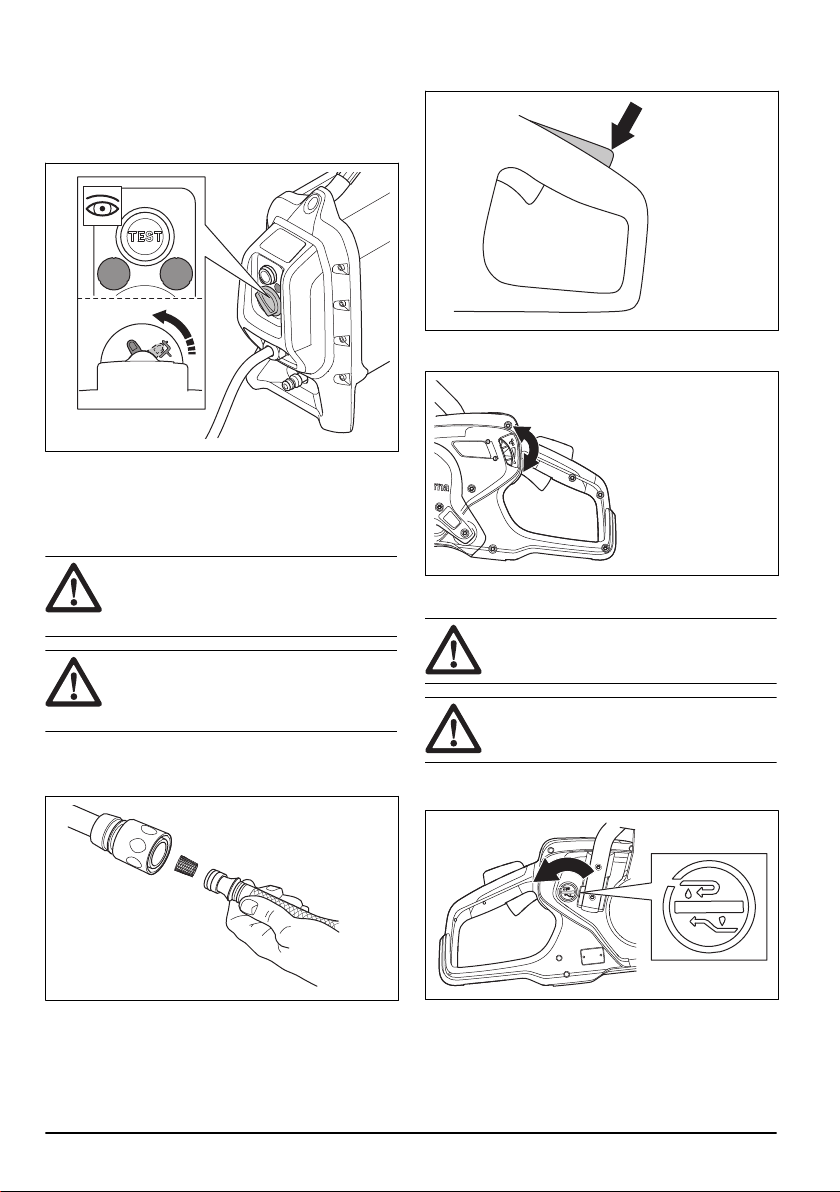 TEST