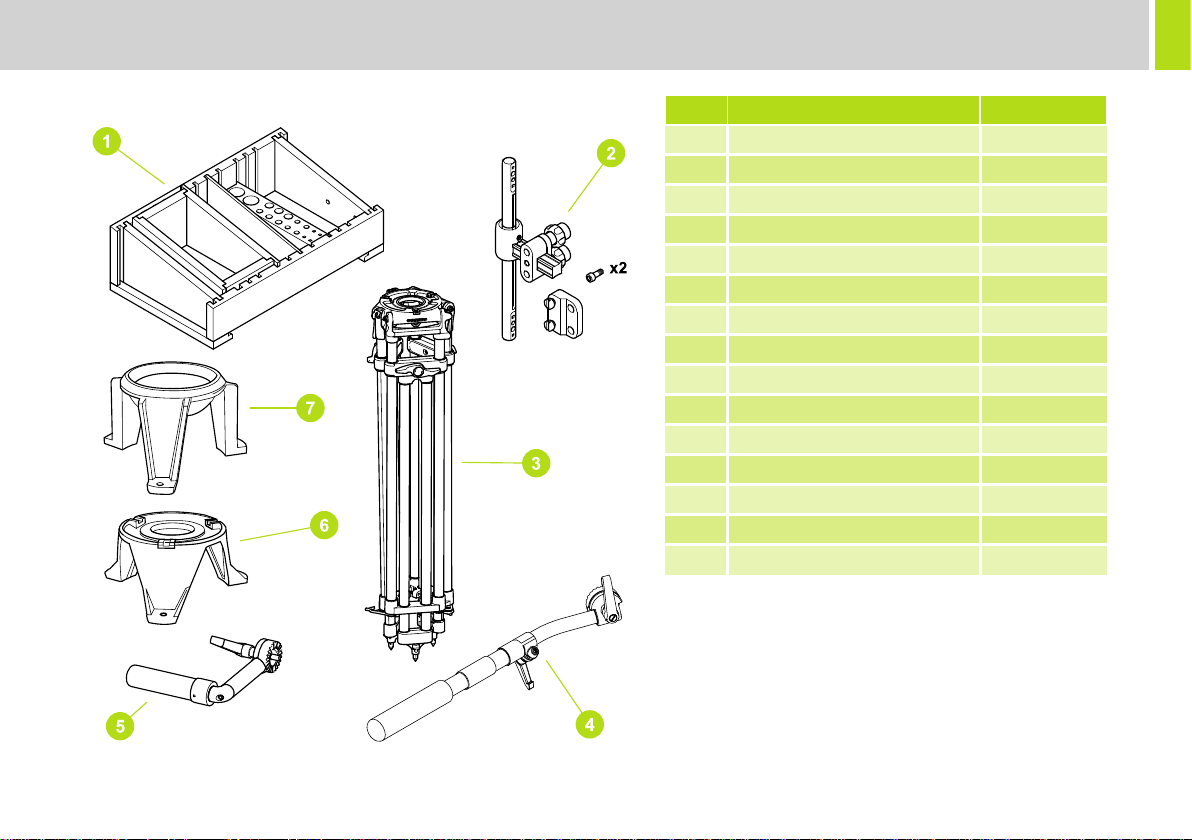 1

2

x2

7

3

6

5

4