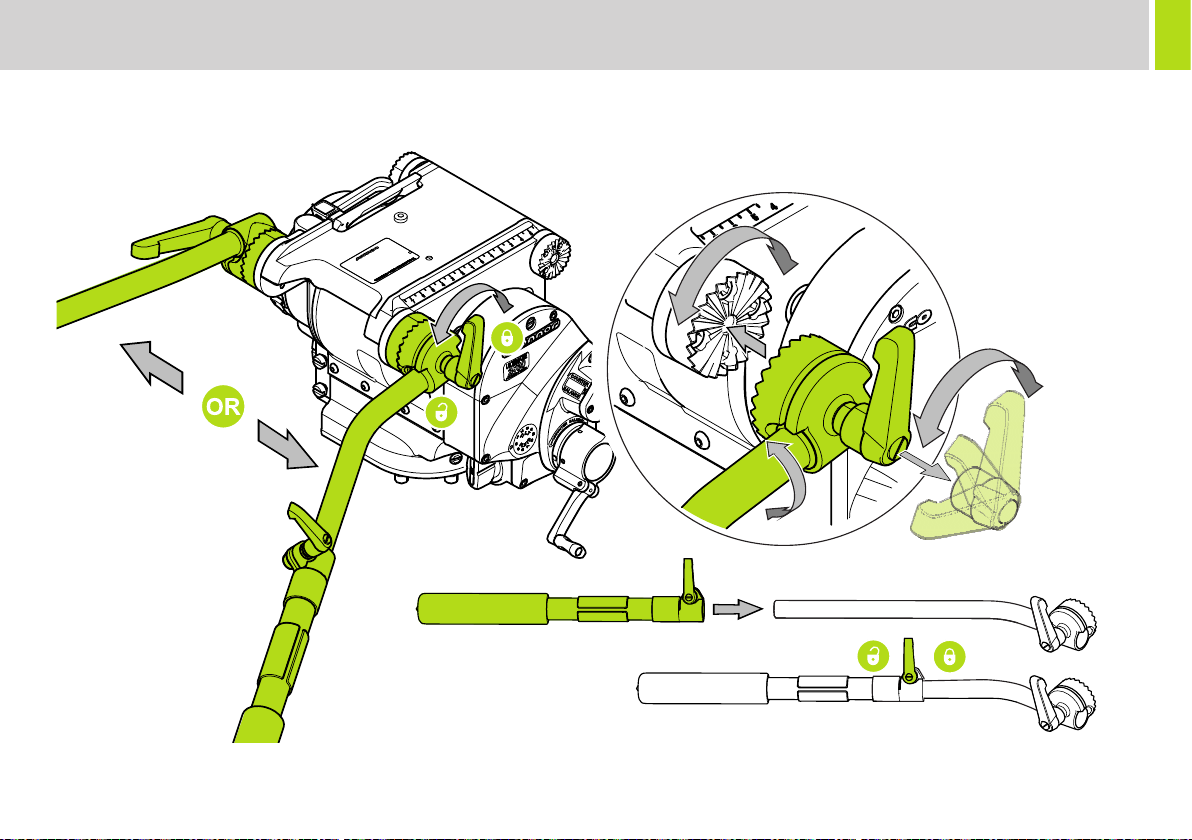 OR