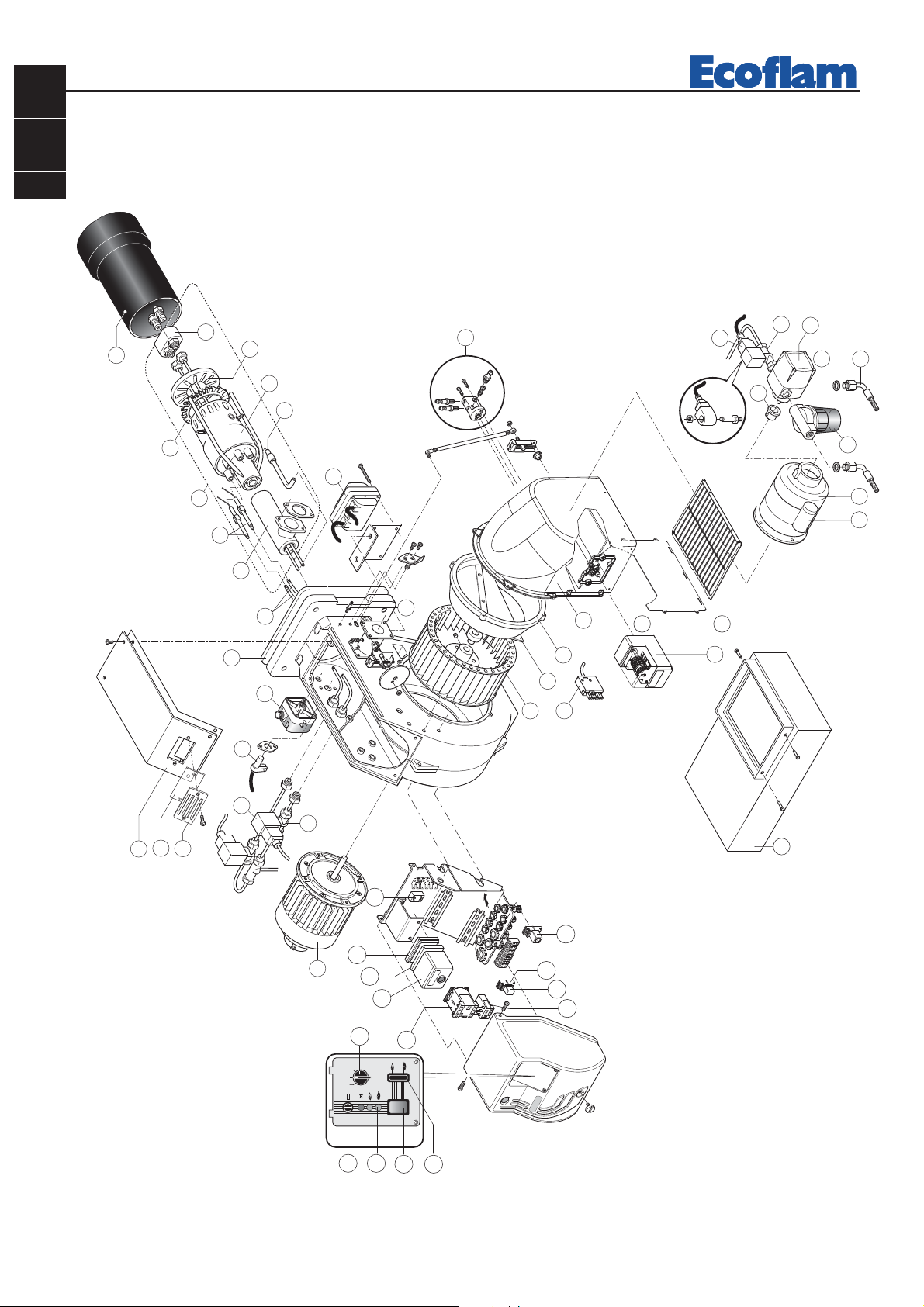 Ecoflam