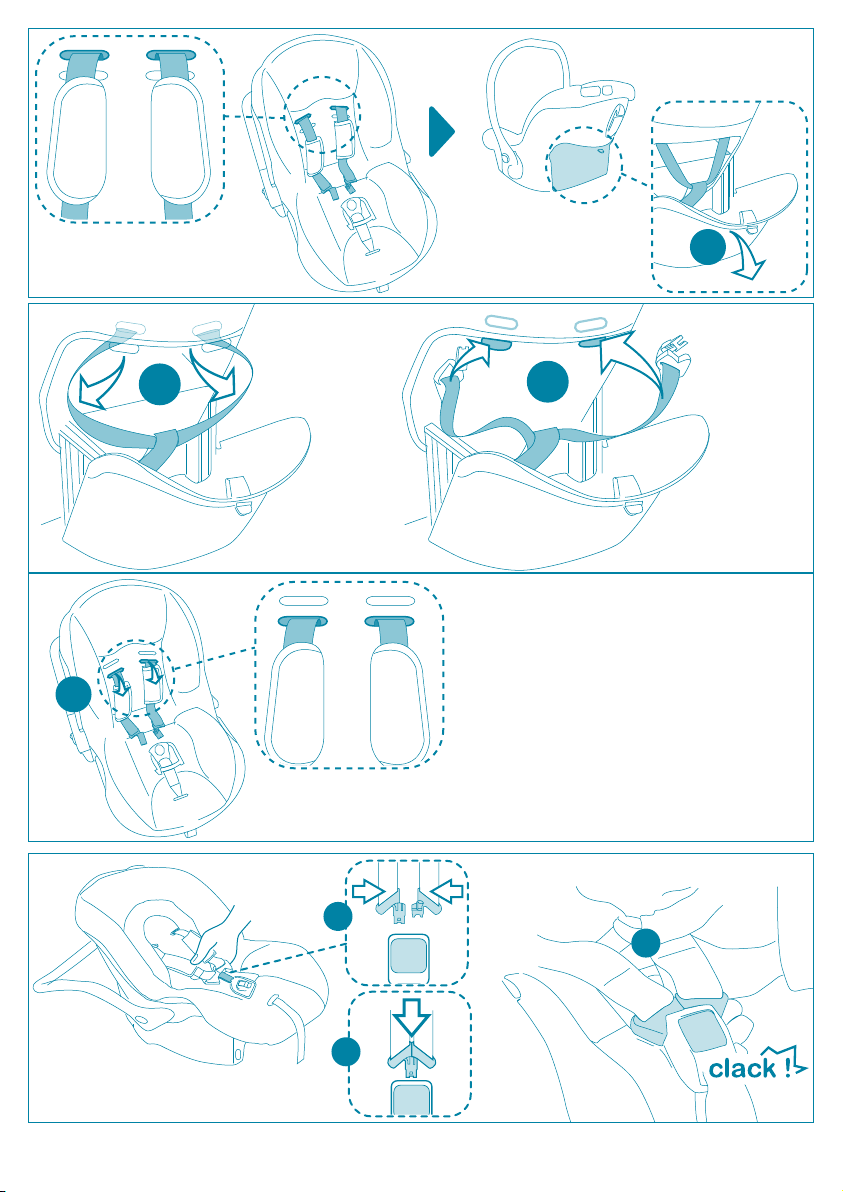 clack !