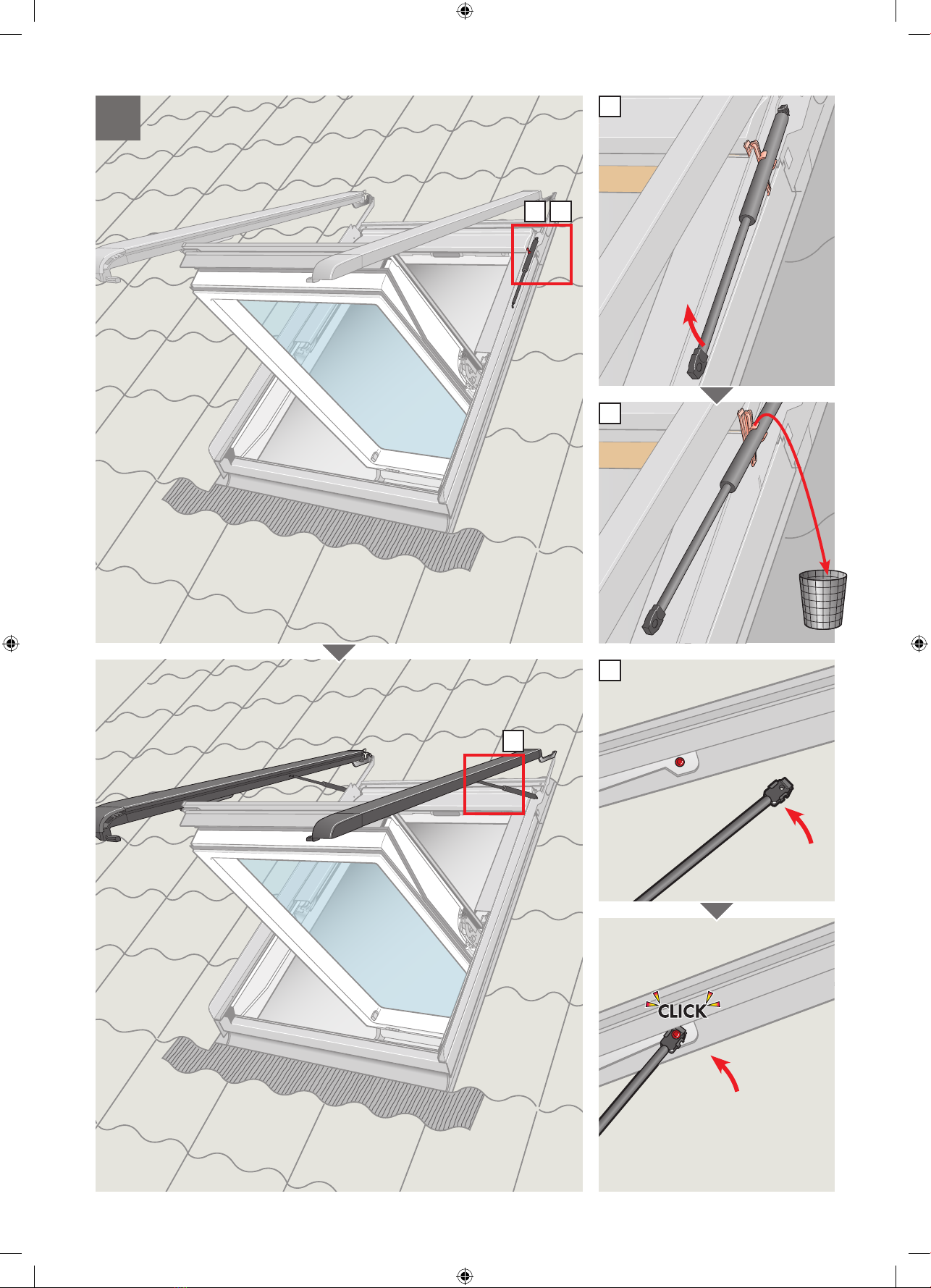 CLICK