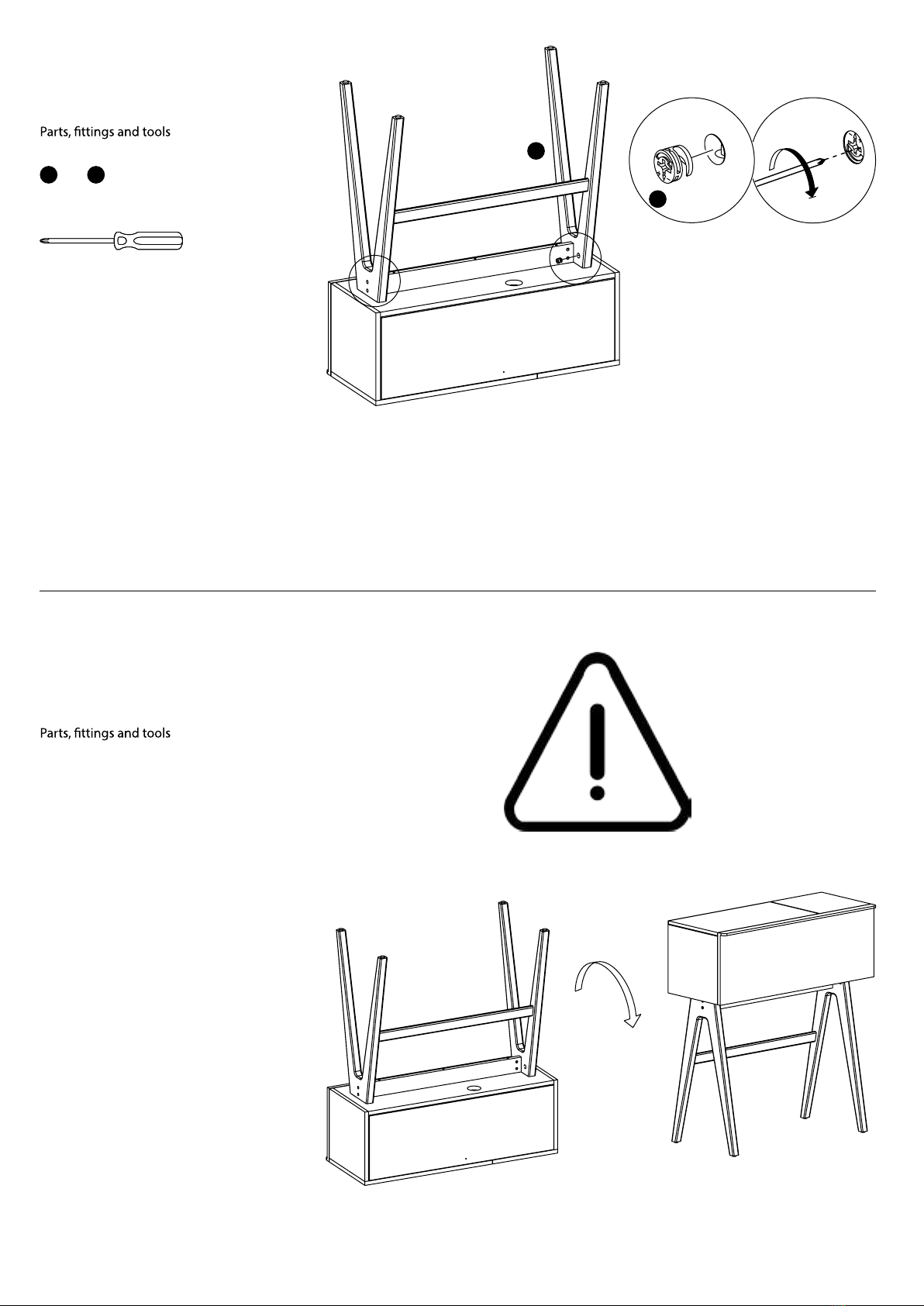 Parts, fittings and tools

Parts, fittings and tools