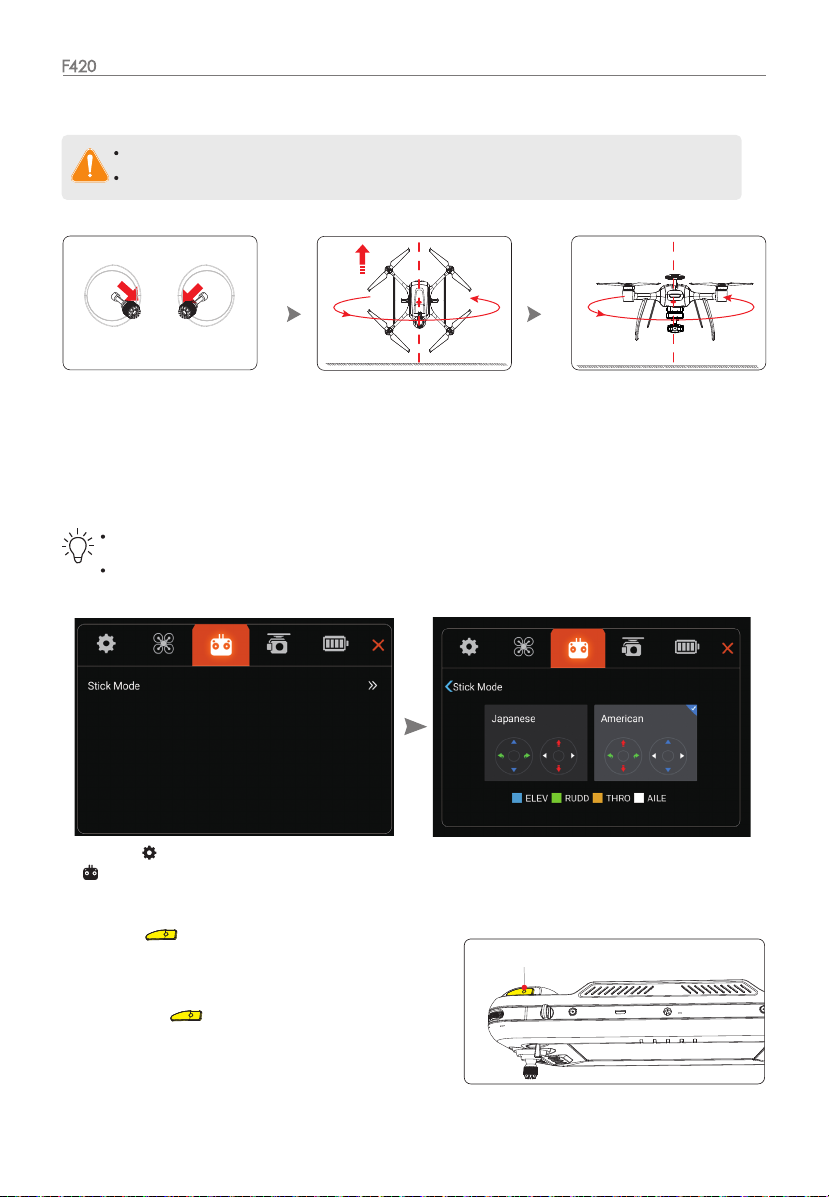 F420

Stick Mode »

Stick Mode

Japanese

American

ELEV RUDD THRO AILE