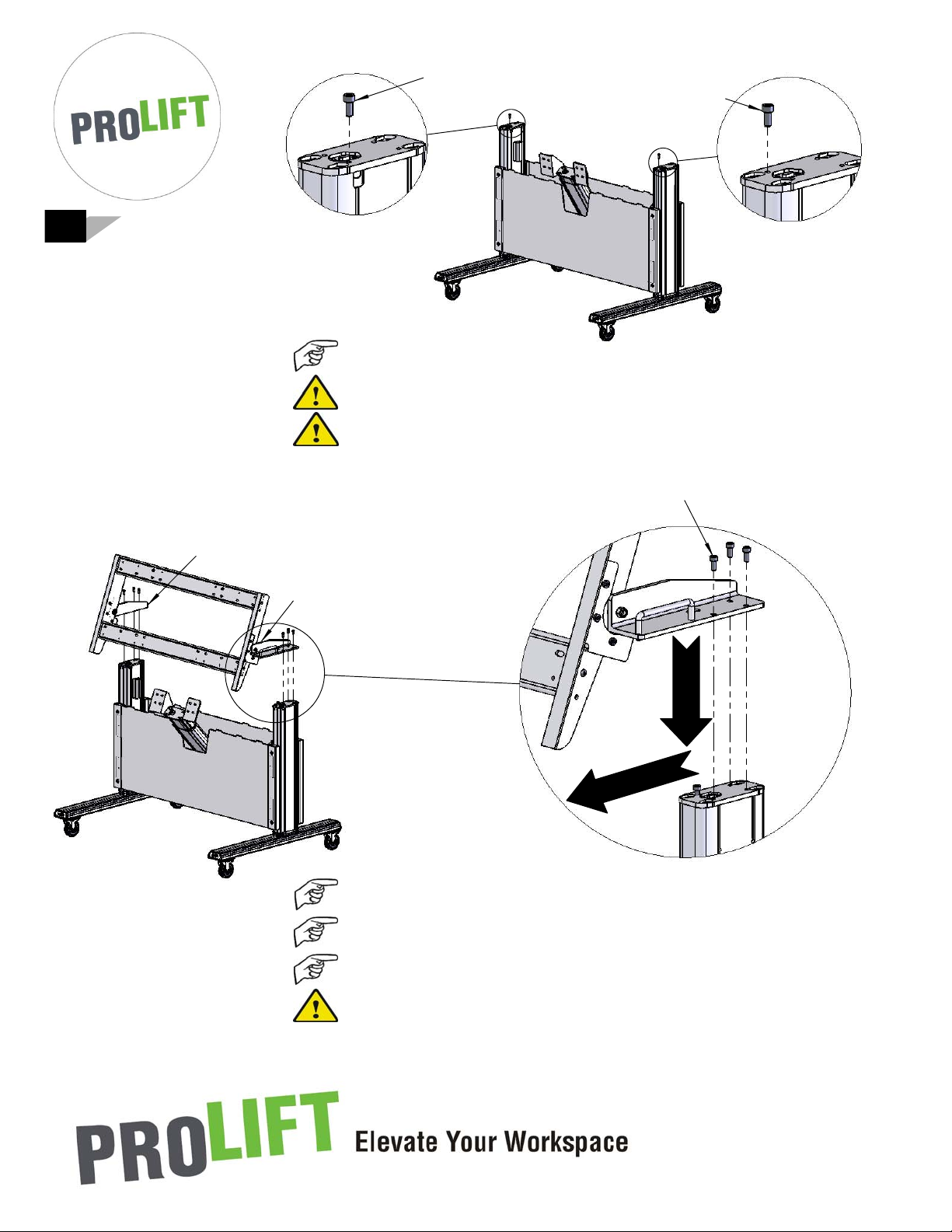 PROLIFT

PROLIFT Elevate Your Workspace