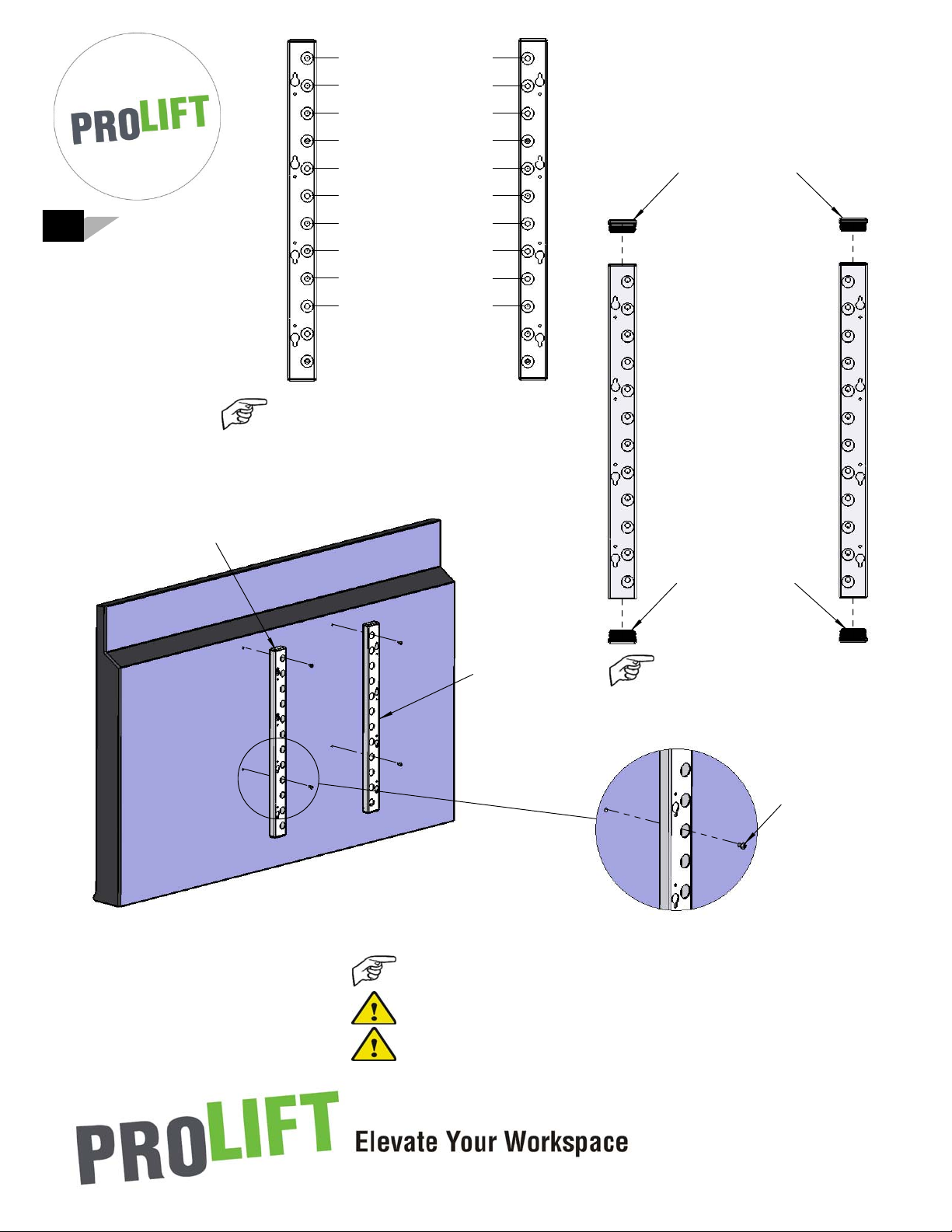 PROLIFT

PROLIFT Elevate Your Workspace