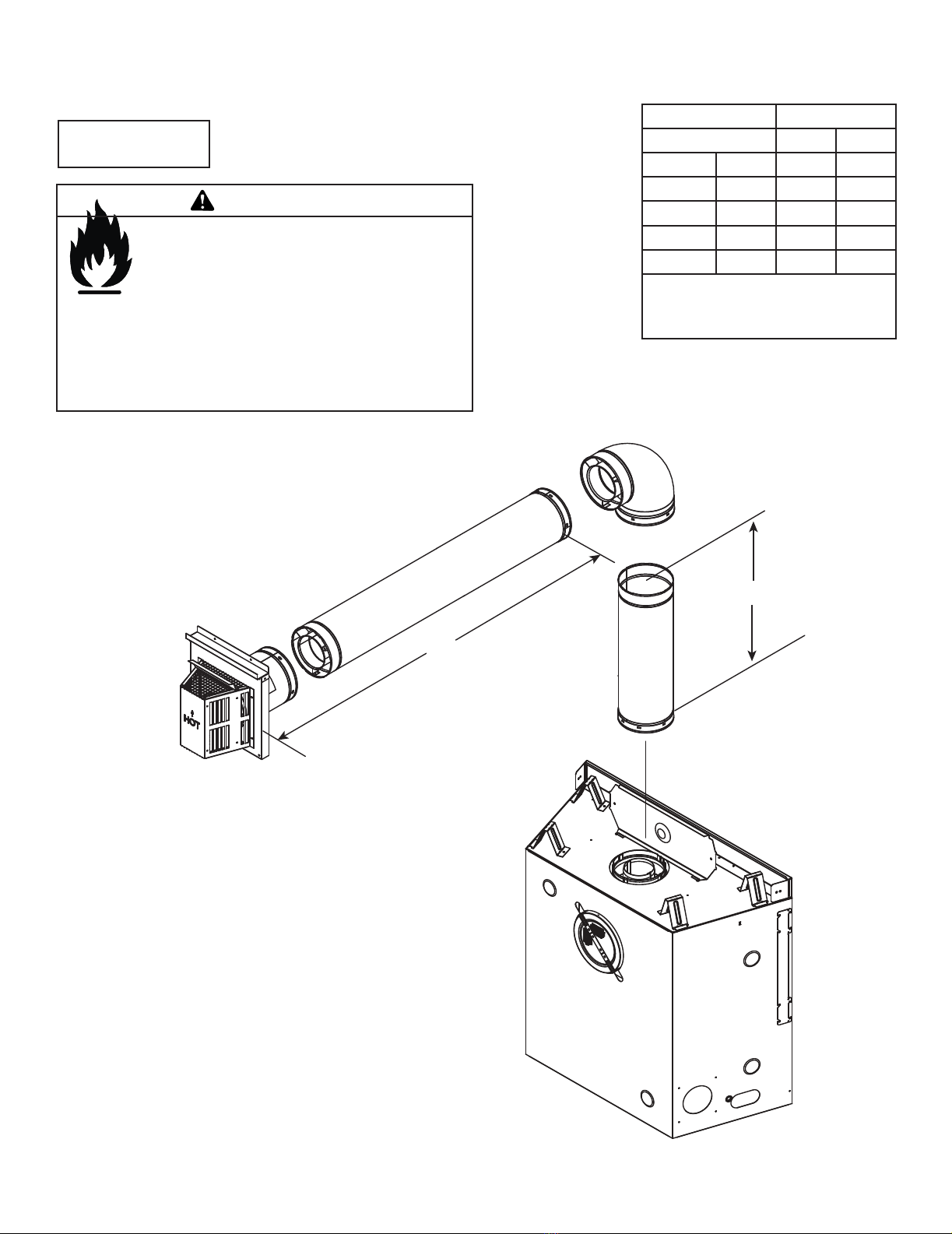 HOT