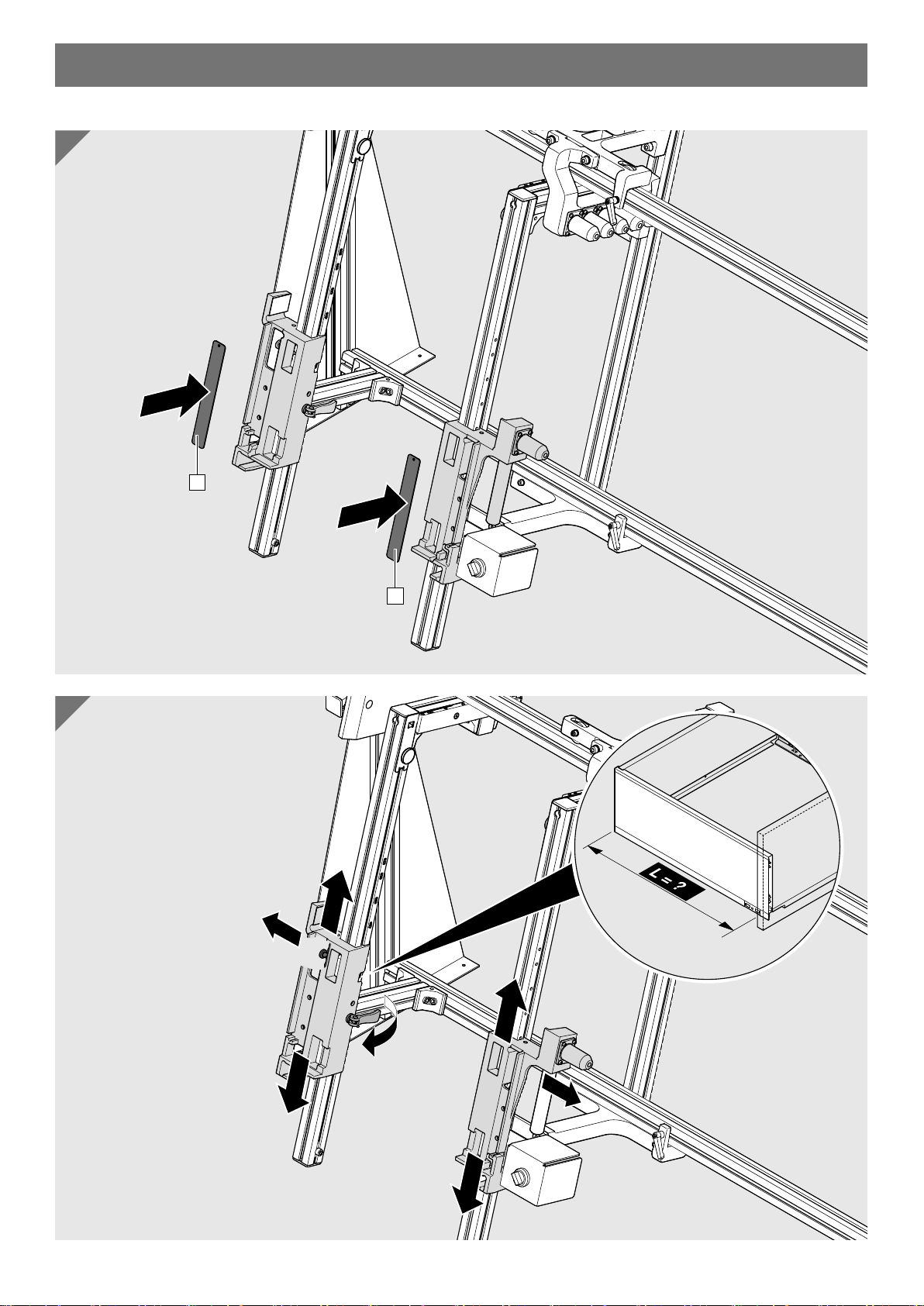 L = ?