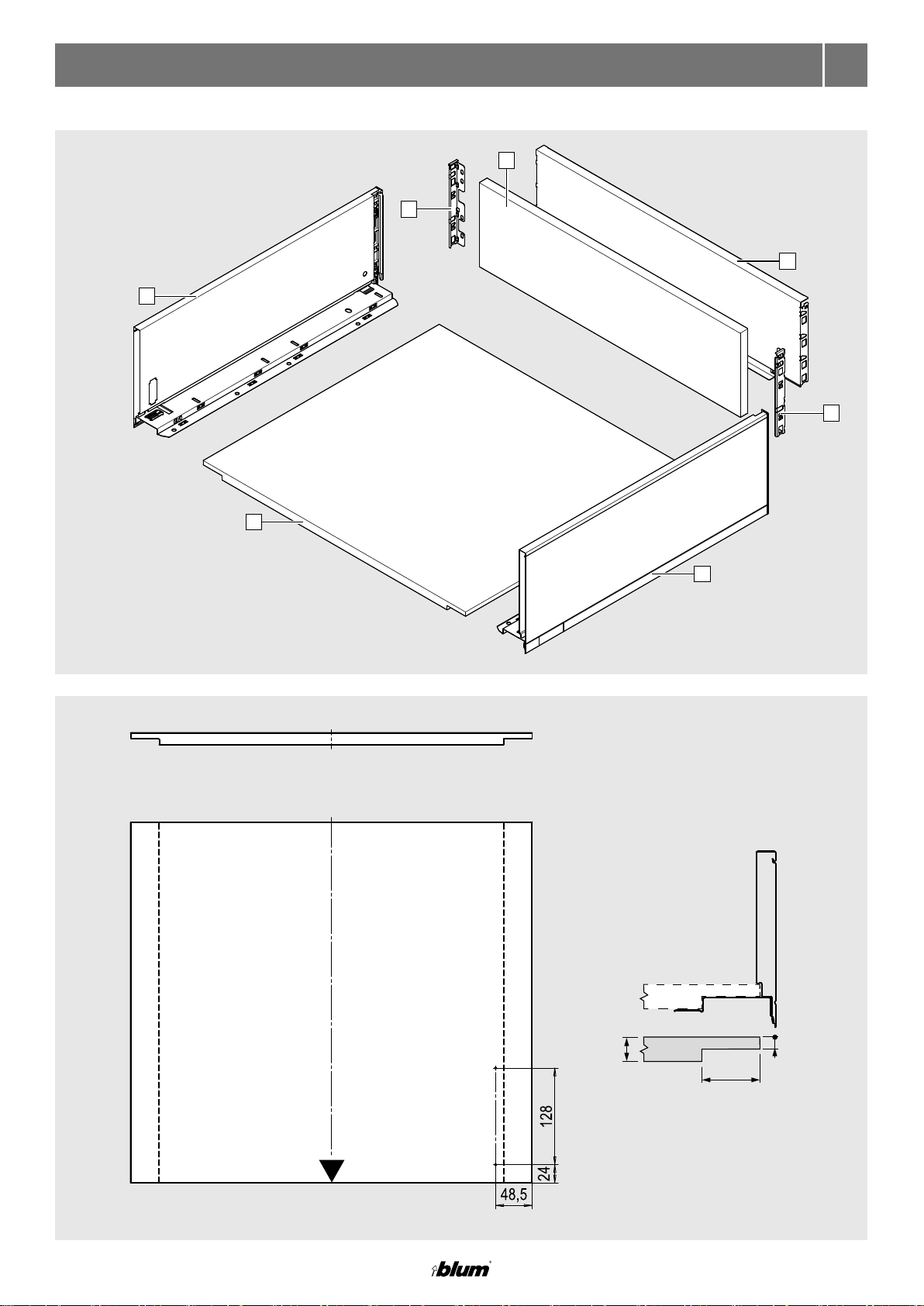 128

24

48,5

blum