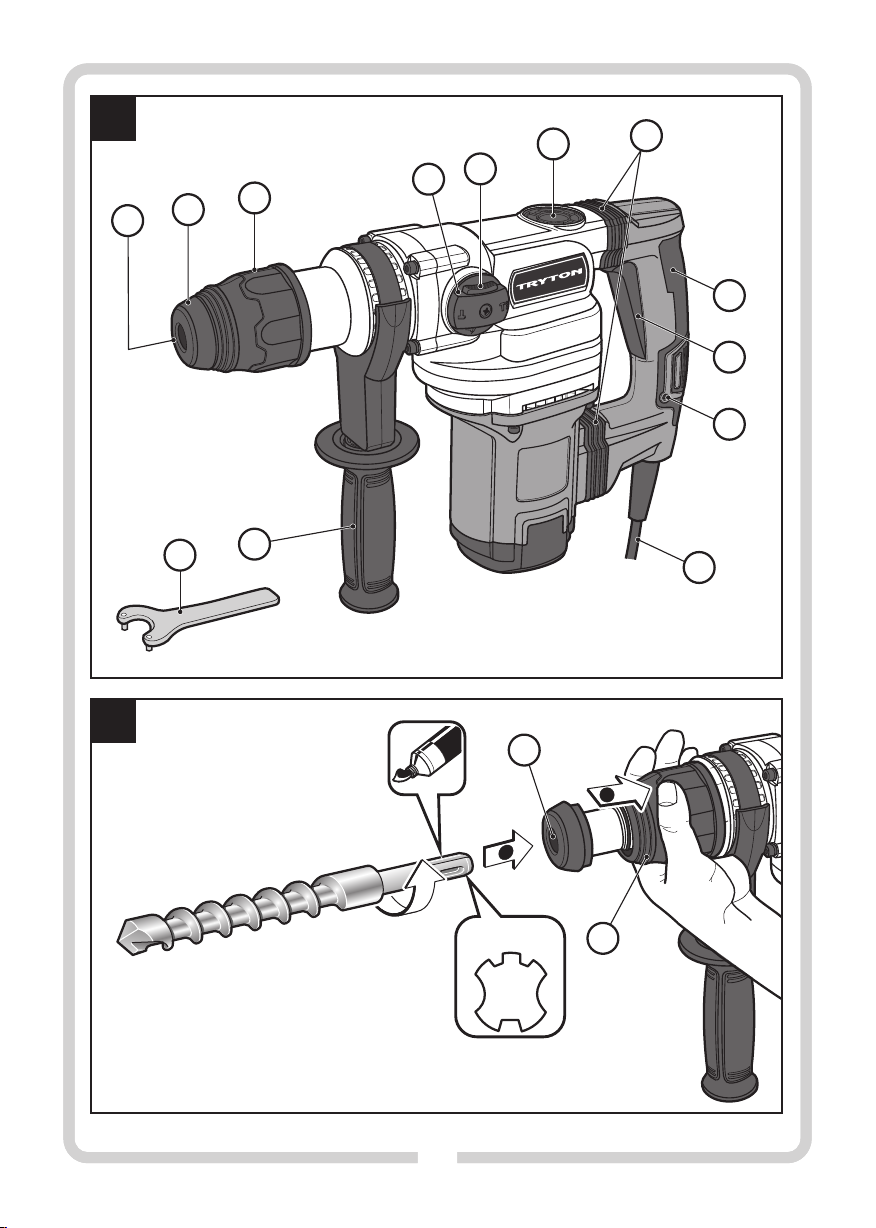 TRYTON