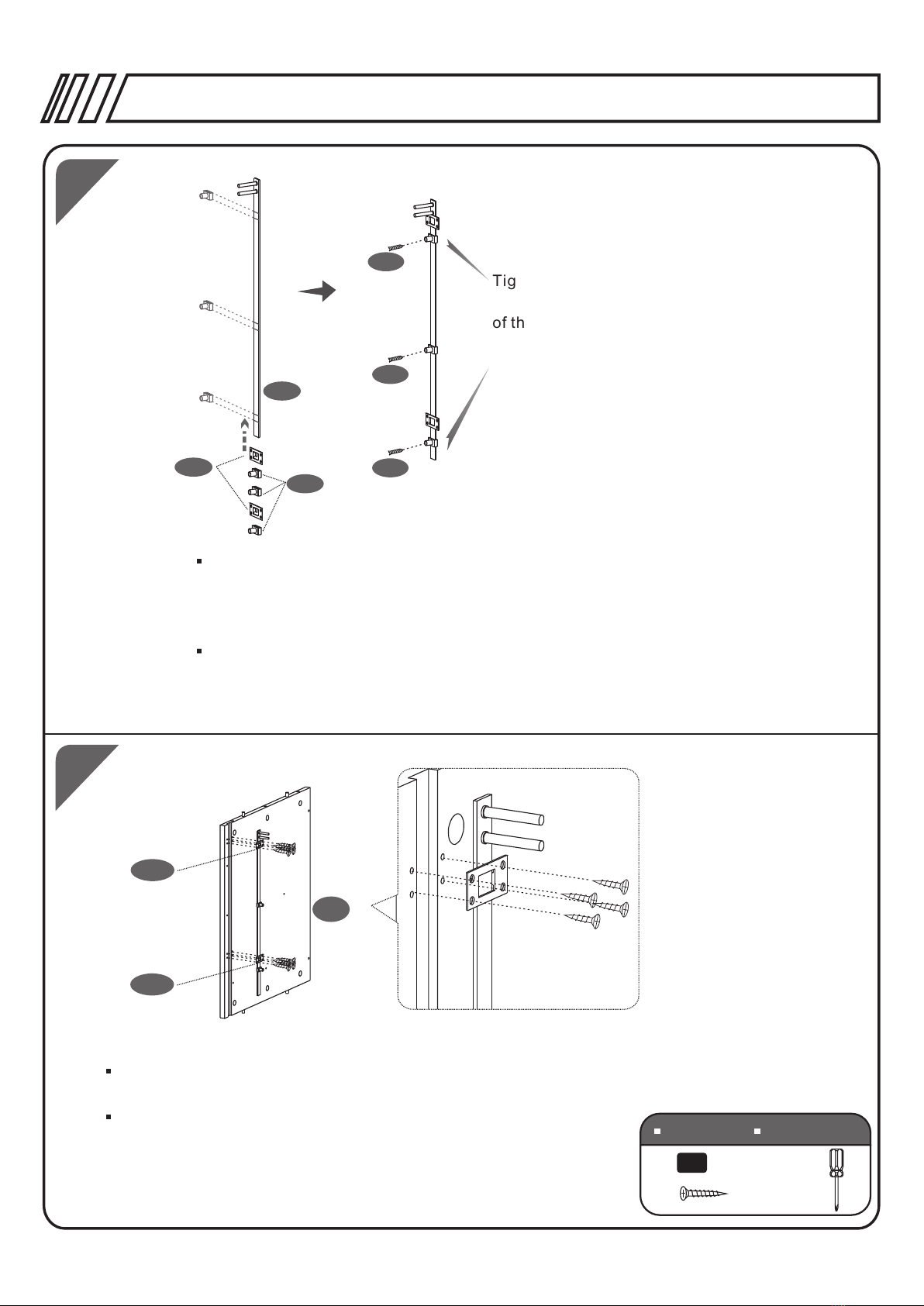 Tig

of th