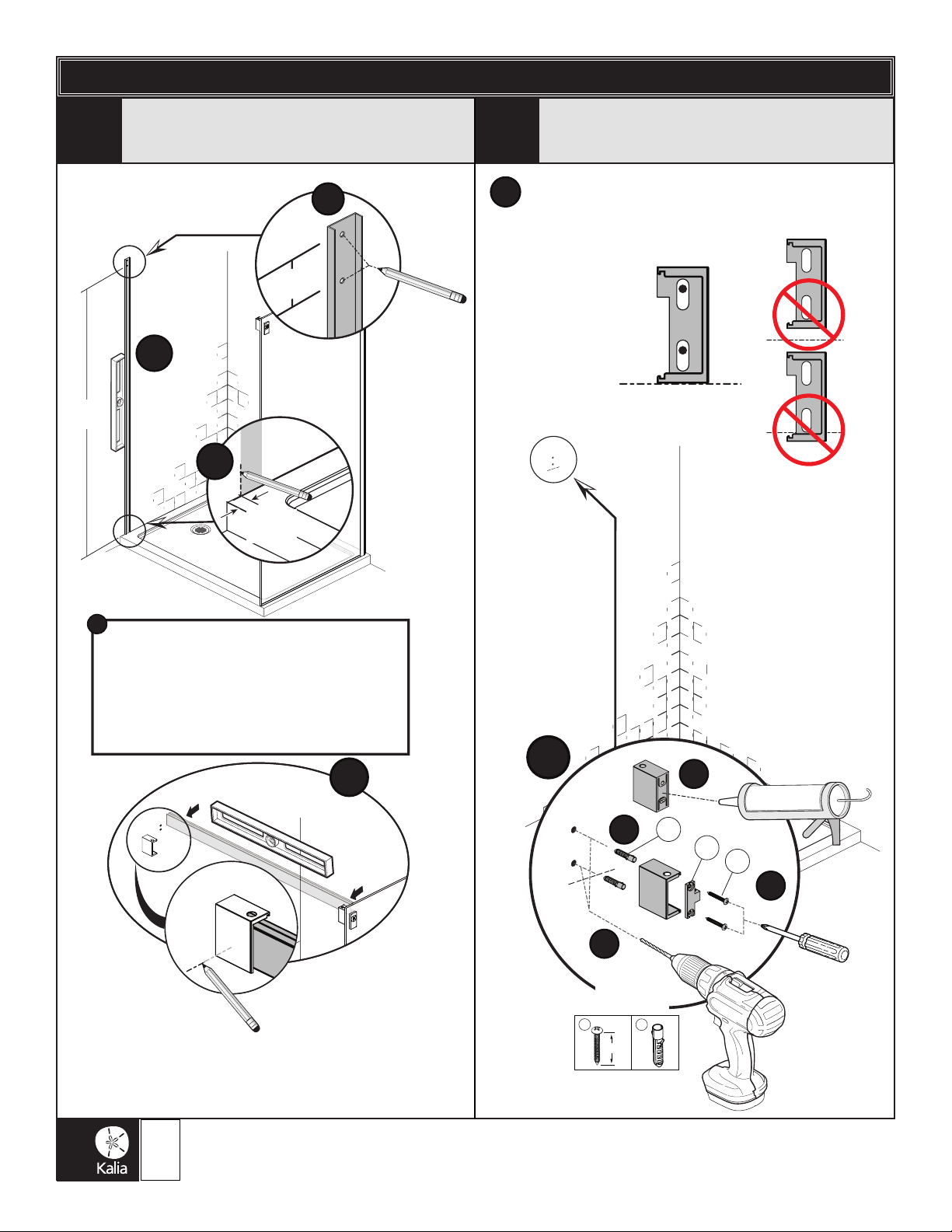 Kalia