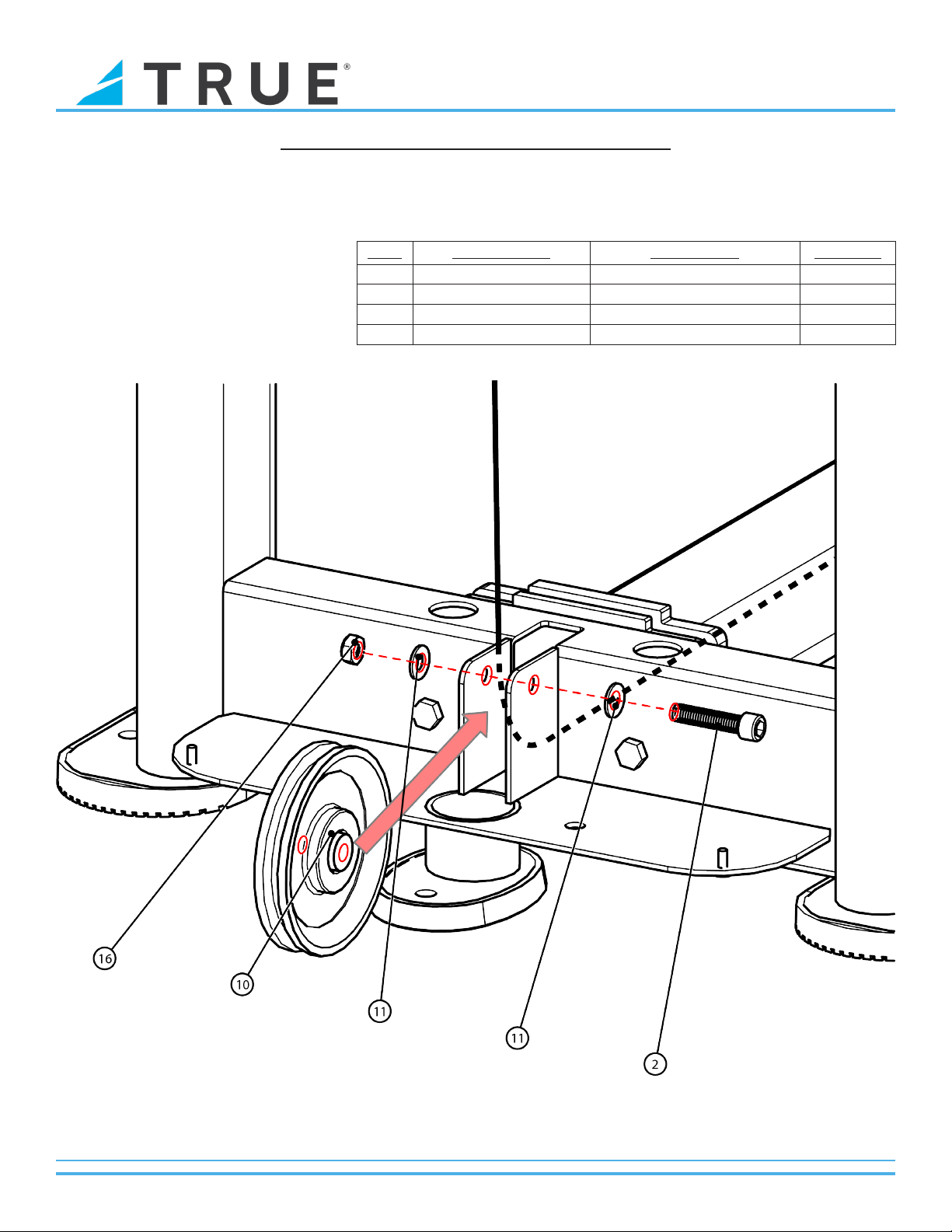 TRUE®

16

10

11

11

2